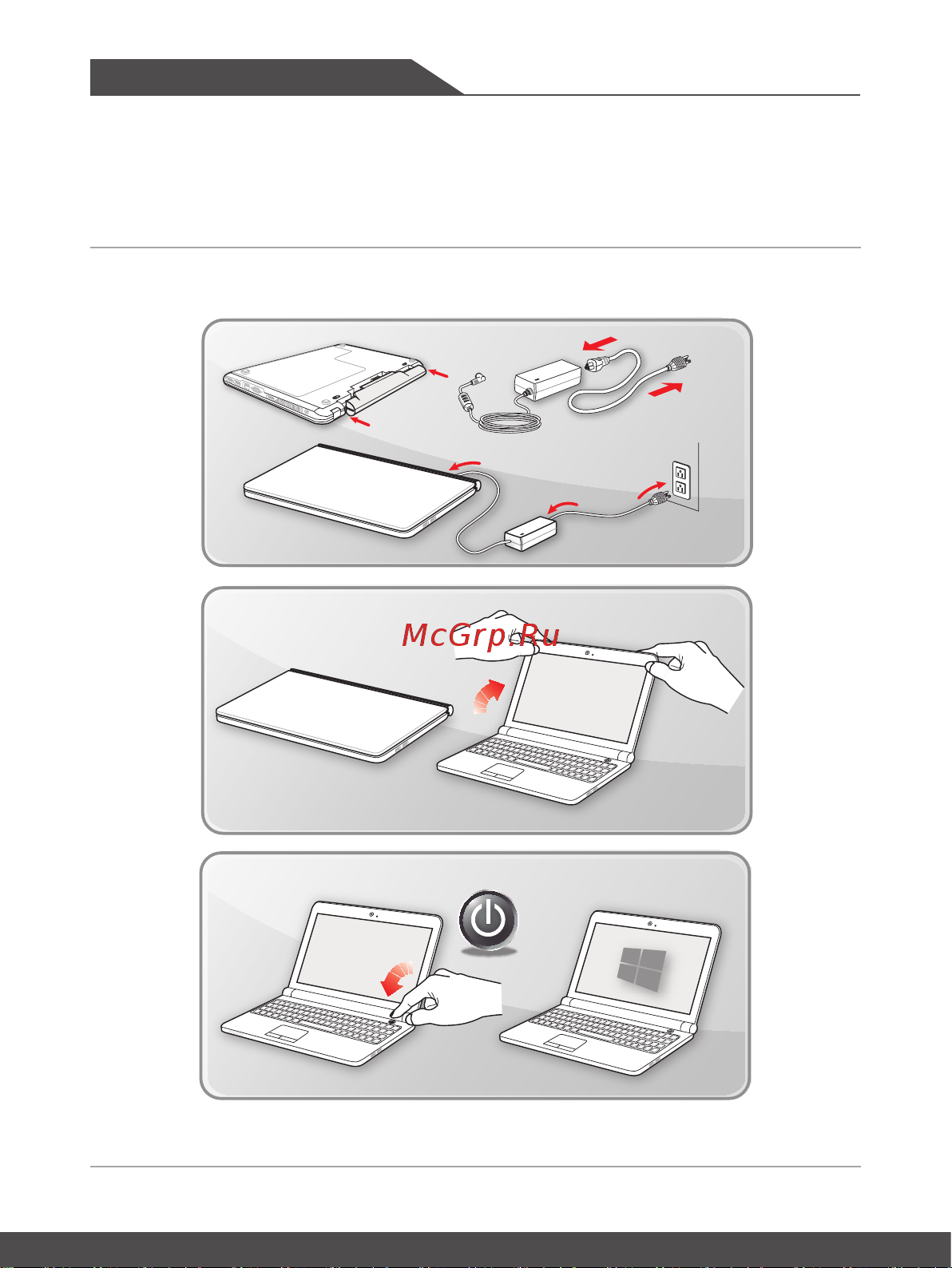 McGrp.Ru