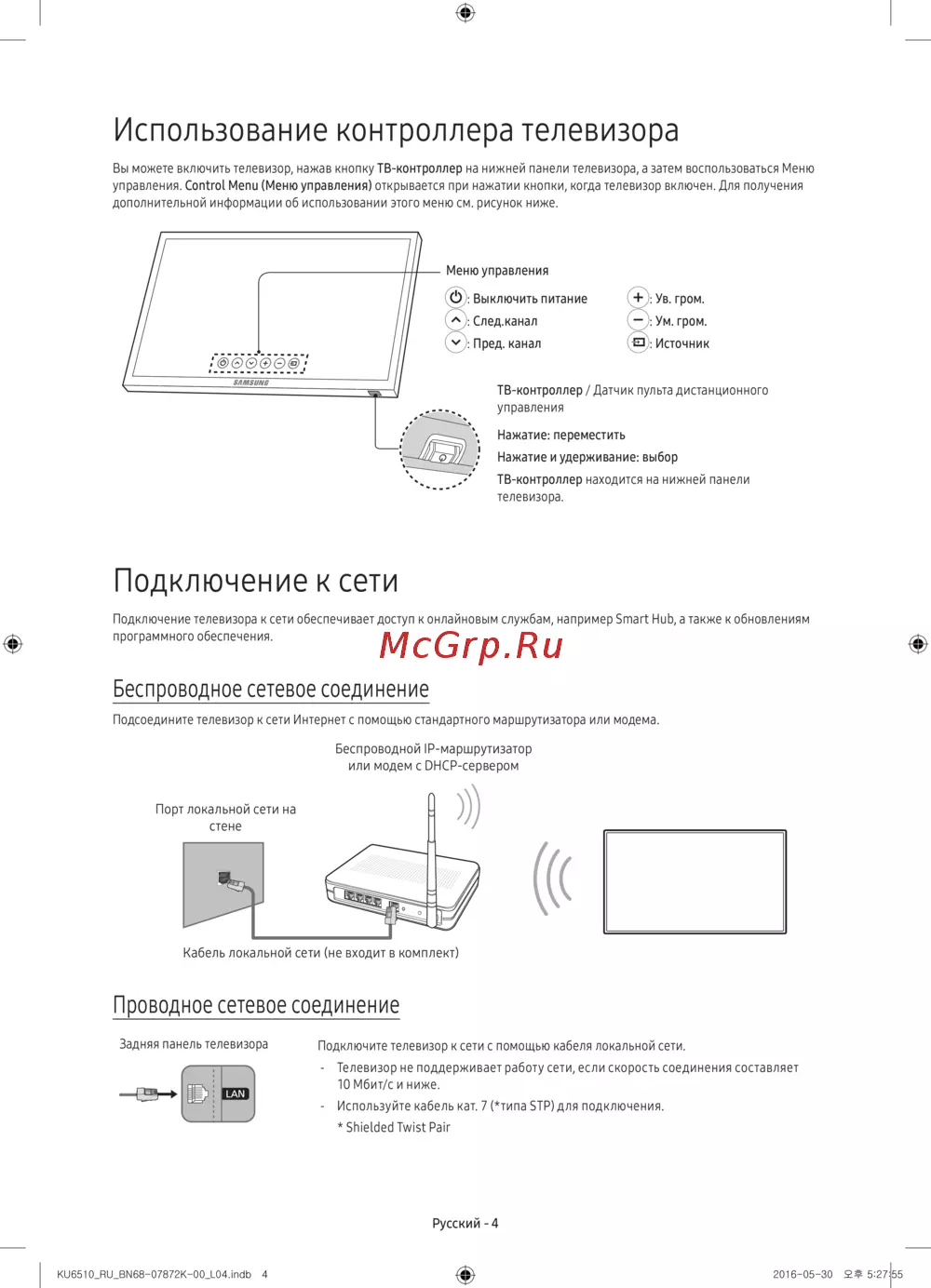 Использование контроллера телевизора

Вы можете включить телевизор, нажав кнопку ТВ-контроллер на нижней панели телевизора, а затем воспользоваться Меню управления. Control Menu (Меню управления) открывается при нажатии кнопки, когда телевизор включен. Для получения дополнительной информации об использовании этого меню см. рисунок ниже.

SAMSUNG

Меню управления

: Выключить питание
: След.канал
: Пред. канал
: Ув. гром.
: Ум. гром.
: Источник

ТВ-контроллер / Датчик пульта дистанционного управления

Нажатие: переместить

Нажатие и удерживание: выбор

ТВ-контроллер находится на нижней панели телевизора.

Подключение к сети

Подключение телевизора к сети обеспечивает доступ к онлайновым службам, например Smart Hub, а также к обновлениям программного обеспечения.

McGrp.Ru

Беспроводное сетевое соединение

Подсоедините телевизор к сети Интернет с помощью стандартного маршрутизатора или модема.

Беспроводной IP-маршрутизатор или модем с DHCP-сервером

Порт локальной сети на стене

Кабель локальной сети (не входит в комплект)

Проводное сетевое соединение

Задняя панель телевизора

LAN

Подключите телевизор к сети с помощью кабеля локальной сети.

- Телевизор не поддерживает работу сети, если скорость соединения составляет 10 Мбит/с и ниже.
- Используйте кабель кат. 7 (*типа STP) для подключения.
* Shielded Twist Pair

Русский - 4

KU6510_RU_BN68-07872K-00_L04.indb 4

2016-05-30 오후 5:27:55