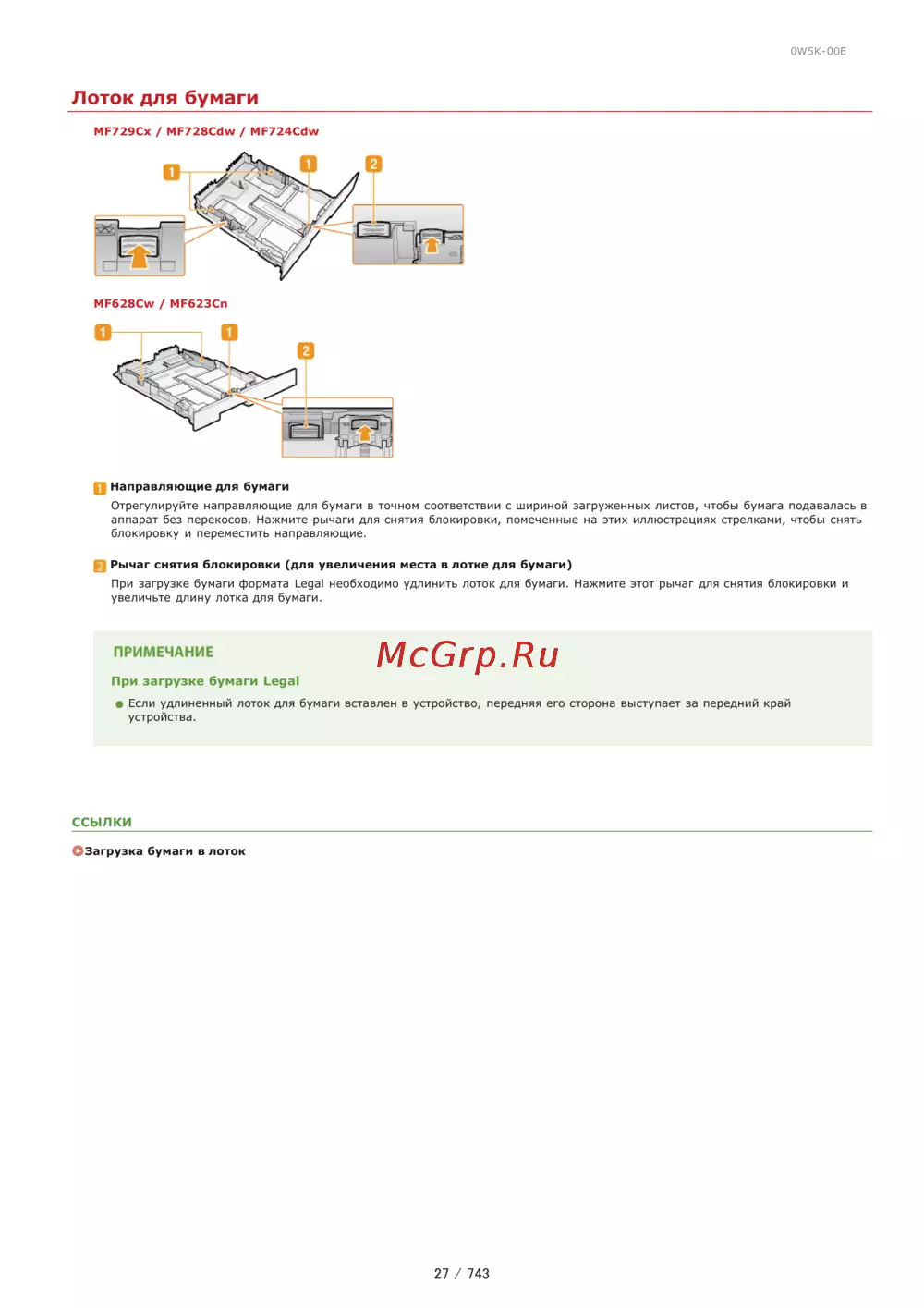 0W5K-00E

Лоток для бумаги

MF729Cx / MF728Cdw / MF724Cdw

1 1 2

MF628Cw / MF623Cn

1 1 2

1 Направляющие для бумаги

Отрегулируйте направляющие для бумаги в точном соответствии с шириной загруженных листов, чтобы бумага подавалась в аппарат без перекосов. Нажмите рычаги для снятия блокировки, помеченные на этих иллюстрациях стрелками, чтобы снять блокировку и переместить направляющие.

2 Рычаг снятия блокировки (для увеличения места в лотке для бумаги)

При загрузке бумаги формата Legal необходимо удлинить лоток для бумаги. Нажмите этот рычаг для снятия блокировки и увеличьте длину лотка для бумаги.

ПРИМЕЧАНИЕ

McGrp.Ru

При загрузке бумаги Legal

Если удлиненный лоток для бумаги вставлен в устройство, передняя его сторона выступает за передний край устройства.

ССЫЛКИ

Загрузка бумаги в лоток

27 / 743