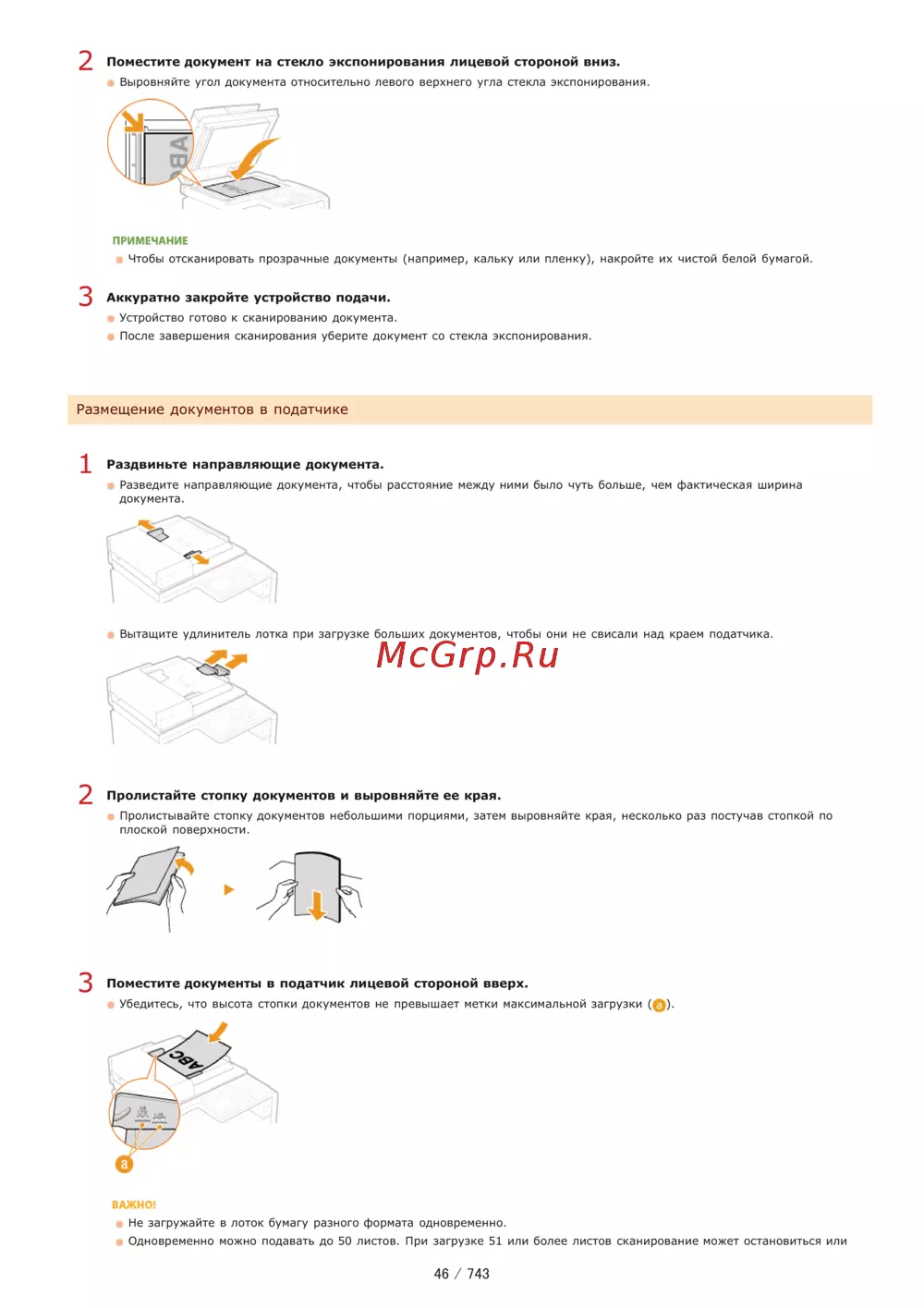 2 Поместите документ на стекло экспонирования лицевой стороной вниз.

Выровняйте угол документа относительно левого верхнего угла стекла экспонирования.

ABC

ПРИМЕЧАНИЕ

Чтобы отсканировать прозрачные документы (например, кальку или пленку), накройте их чистой белой бумагой.

3 Аккуратно закройте устройство подачи.

Устройство готово к сканированию документа.

После завершения сканирования уберите документ со стекла экспонирования.

Размещение документов в податчике

1 Раздвиньте направляющие документа.

Разведите направляющие документа, чтобы расстояние между ними было чуть больше, чем фактическая ширина документа.

Вытащите удлинитель лотка при загрузке больших документов, чтобы они не свисали над краем податчика.

McGrp.Ru

2 Пролистайте стопку документов и выровняйте ее края.

Пролистывайте стопку документов небольшими порциями, затем выровняйте края, несколько раз постучав стопкой по плоской поверхности.

3 Поместите документы в податчик лицевой стороной вверх.

Убедитесь, что высота стопки документов не превышает метки максимальной загрузки (a).

ABC

a

ВАЖНО!

Не загружайте в лоток бумагу разного формата одновременно.

Одновременно можно подавать до 50 листов. При загрузке 51 или более листов сканирование может остановиться или

46 / 743