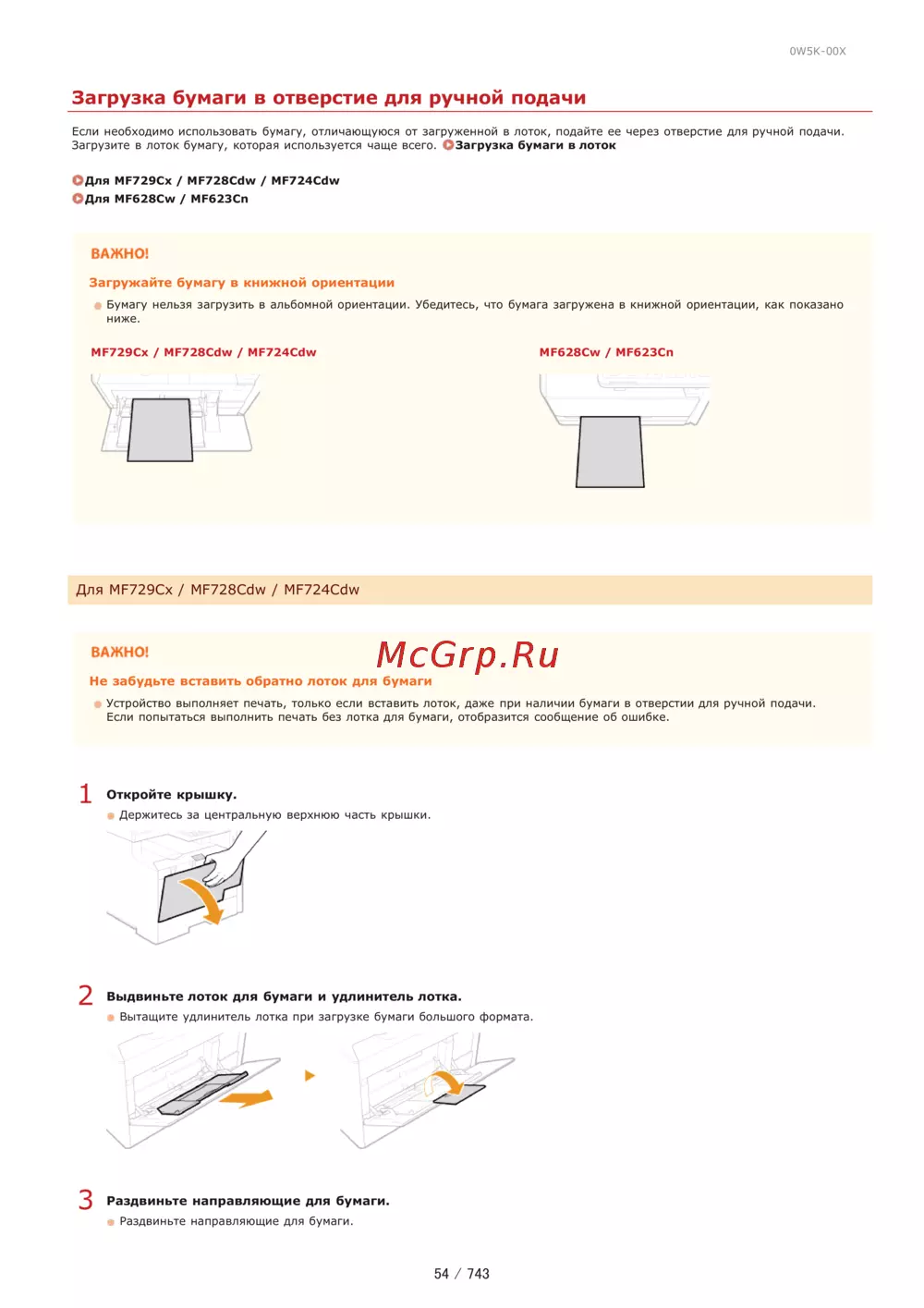 0W5K-00X

Загрузка бумаги в отверстие для ручной подачи

Если необходимо использовать бумагу, отличающуюся от загруженной в лоток, подайте ее через отверстие для ручной подачи. Загрузите в лоток бумагу, которая используется чаще всего. Загрузка бумаги в лоток

Для MF729Cx / MF728Cdw / MF724Cdw
Для MF628Cw / MF623Cn

ВАЖНО!

Загружайте бумагу в книжной ориентации

Бумагу нельзя загрузить в альбомной ориентации. Убедитесь, что бумага загружена в книжной ориентации, как показано ниже.

MF729Cx / MF728Cdw / MF724Cdw

MF628Cw / MF623Cn

Для MF729Cx / MF728Cdw / MF724Cdw

ВАЖНО!

McGrp.Ru

Не забудьте вставить обратно лоток для бумаги

Устройство выполняет печать, только если вставить лоток, даже при наличии бумаги в отверстии для ручной подачи. Если попытаться выполнить печать без лотка для бумаги, отобразится сообщение об ошибке.

1 Откройте крышку.

Держитесь за центральную верхнюю часть крышки.

2 Выдвиньте лоток для бумаги и удлинитель лотка.

Вытащите удлинитель лотка при загрузке бумаги большого формата.

3 Раздвиньте направляющие для бумаги.

Раздвиньте направляющие для бумаги.

54 / 743