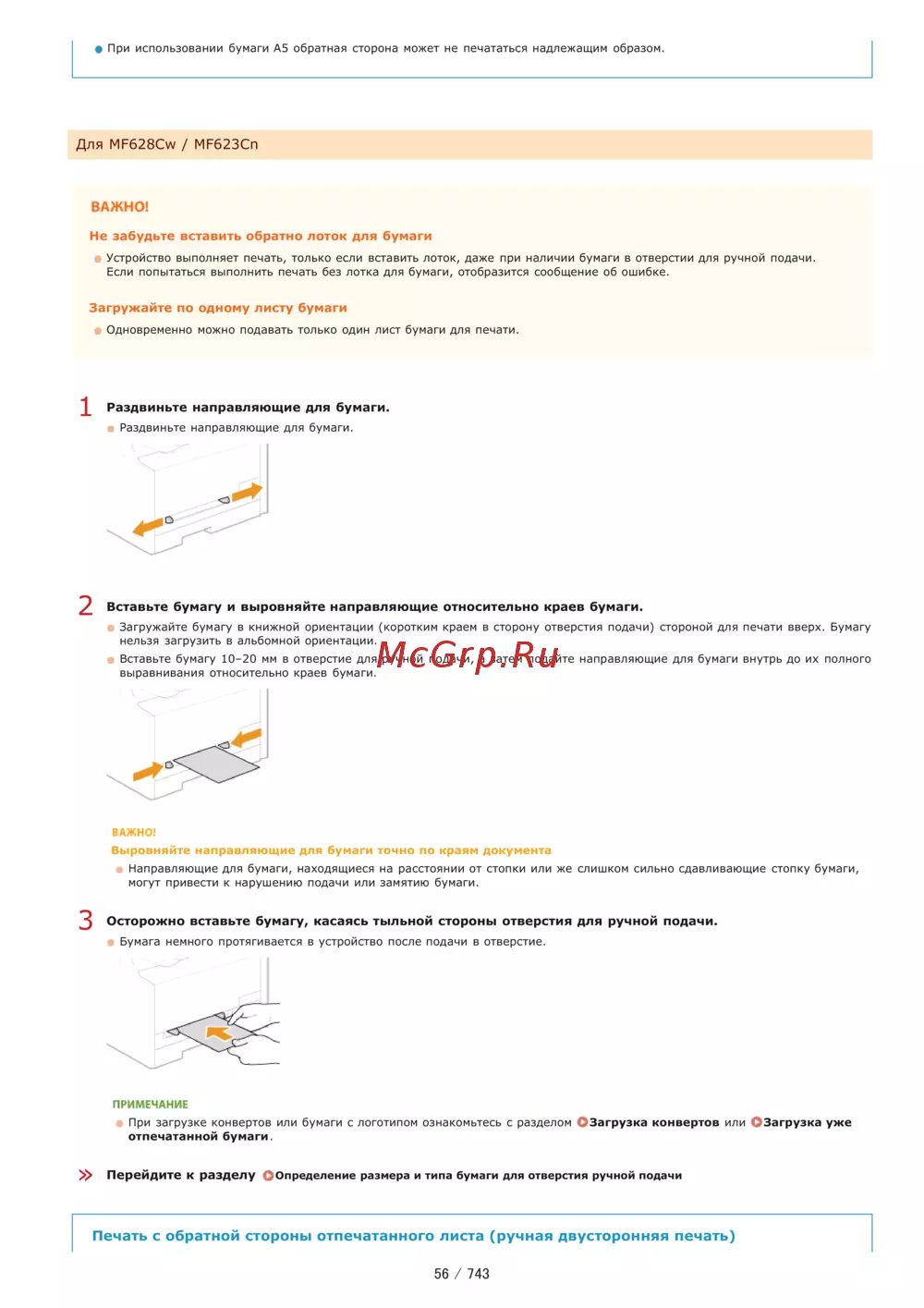 При использовании бумаги A5 обратная сторона может не печататься надлежащим образом.

Для MF628Cw / MF623Cn

ВАЖНО!

Не забудьте вставить обратно лоток для бумаги

Устройство выполняет печать, только если вставить лоток, даже при наличии бумаги в отверстии для ручной подачи. Если попытаться выполнить печать без лотка для бумаги, отобразится сообщение об ошибке.

Загружайте по одному листу бумаги

Одновременно можно подавать только один лист бумаги для печати.

1 Раздвиньте направляющие для бумаги.

Раздвиньте направляющие для бумаги.

2 Вставьте бумагу и выровняйте направляющие относительно краев бумаги.

Загружайте бумагу в книжной ориентации (коротким краем в сторону отверстия подачи) стороной для печати вверх. Бумагу нельзя загрузить в альбомной ориентации.

Вставьте бумагу 10–20 мм в отверстие для ручной подачи, а затем подайте направляющие для бумаги внутрь до их полного выравнивания относительно краев бумаги.

McGrp.Ru

ВАЖНО!

Выровняйте направляющие для бумаги точно по краям документа

Направляющие для бумаги, находящиеся на расстоянии от стопки или же слишком сильно сдавливающие стопку бумаги, могут привести к нарушению подачи или замятию бумаги.

3 Осторожно вставьте бумагу, касаясь тыльной стороны отверстия для ручной подачи.

Бумага немного протягивается в устройство после подачи в отверстие.

ПРИМЕЧАНИЕ

При загрузке конвертов или бумаги с логотипом ознакомьтесь с разделом Загрузка конвертов или Загрузка уже отпечатанной бумаги.

Перейдите к разделу Определение размера и типа бумаги для отверстия ручной подачи

Печать с обратной стороны отпечатанного листа (ручная двусторонняя печать)

56 / 743