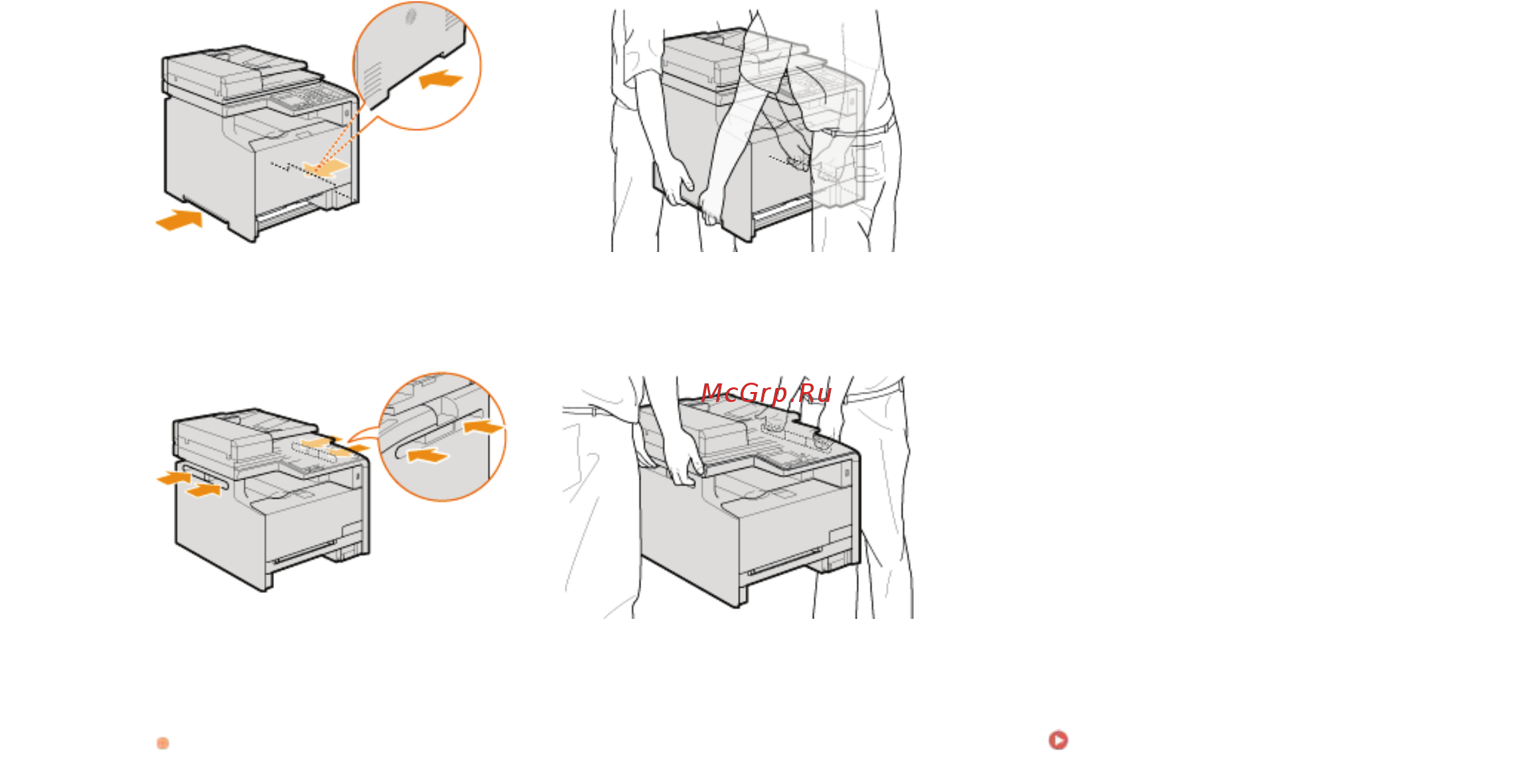 McGrp.Ru