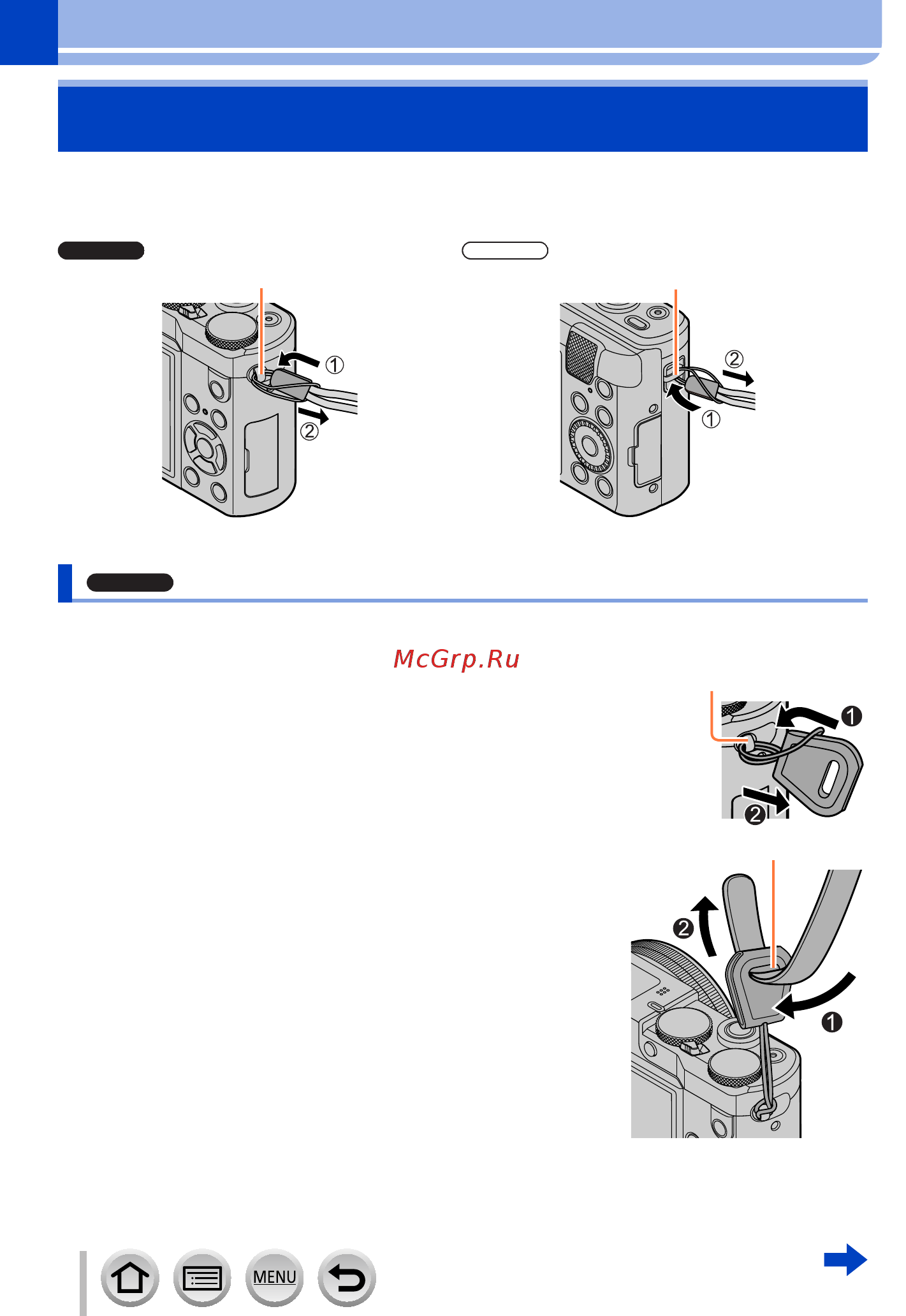 ①

②

②

①

McGrp.Ru

❶

❷

❷

❶

MENU