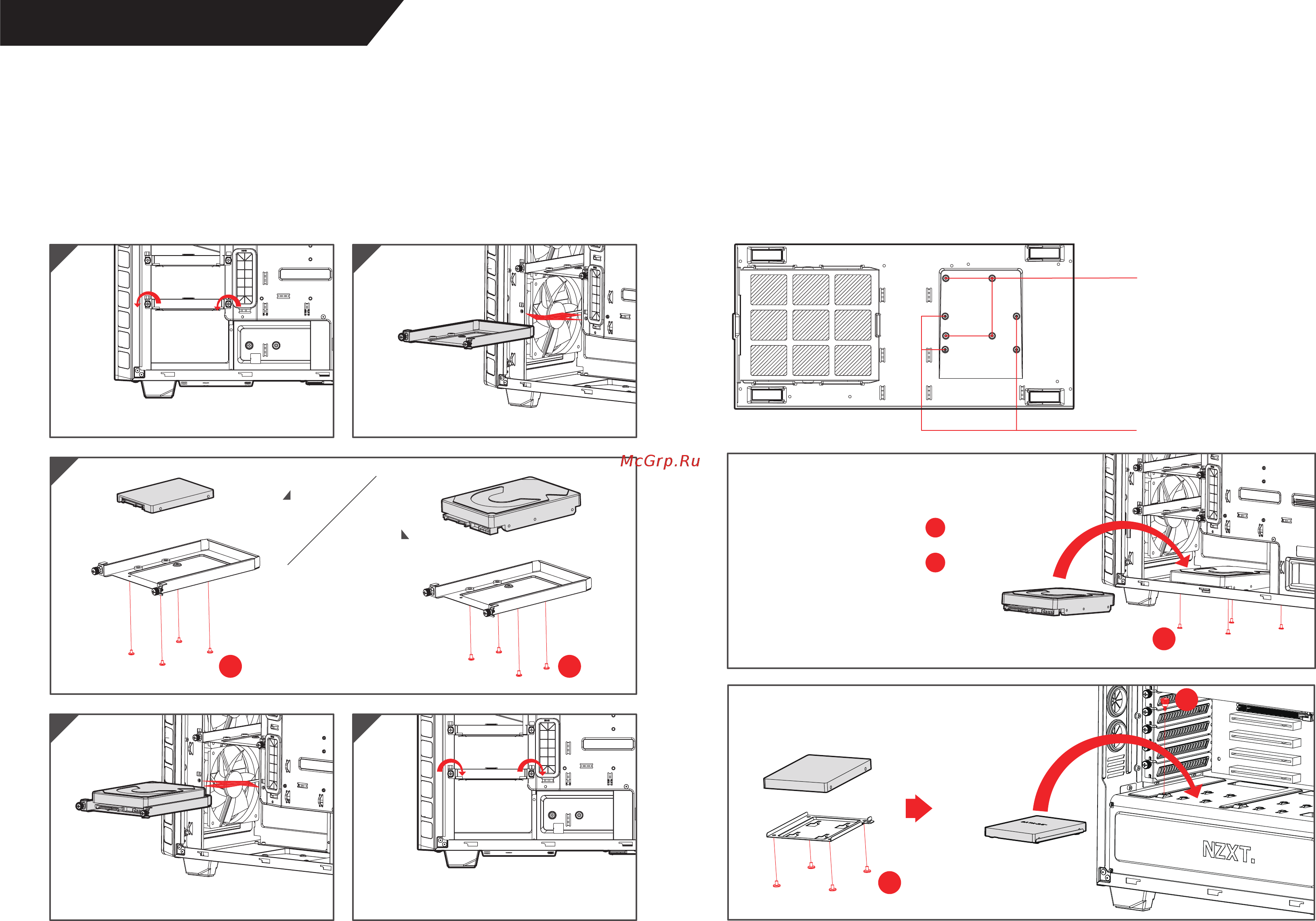 McGrp.Ru

NZXT.