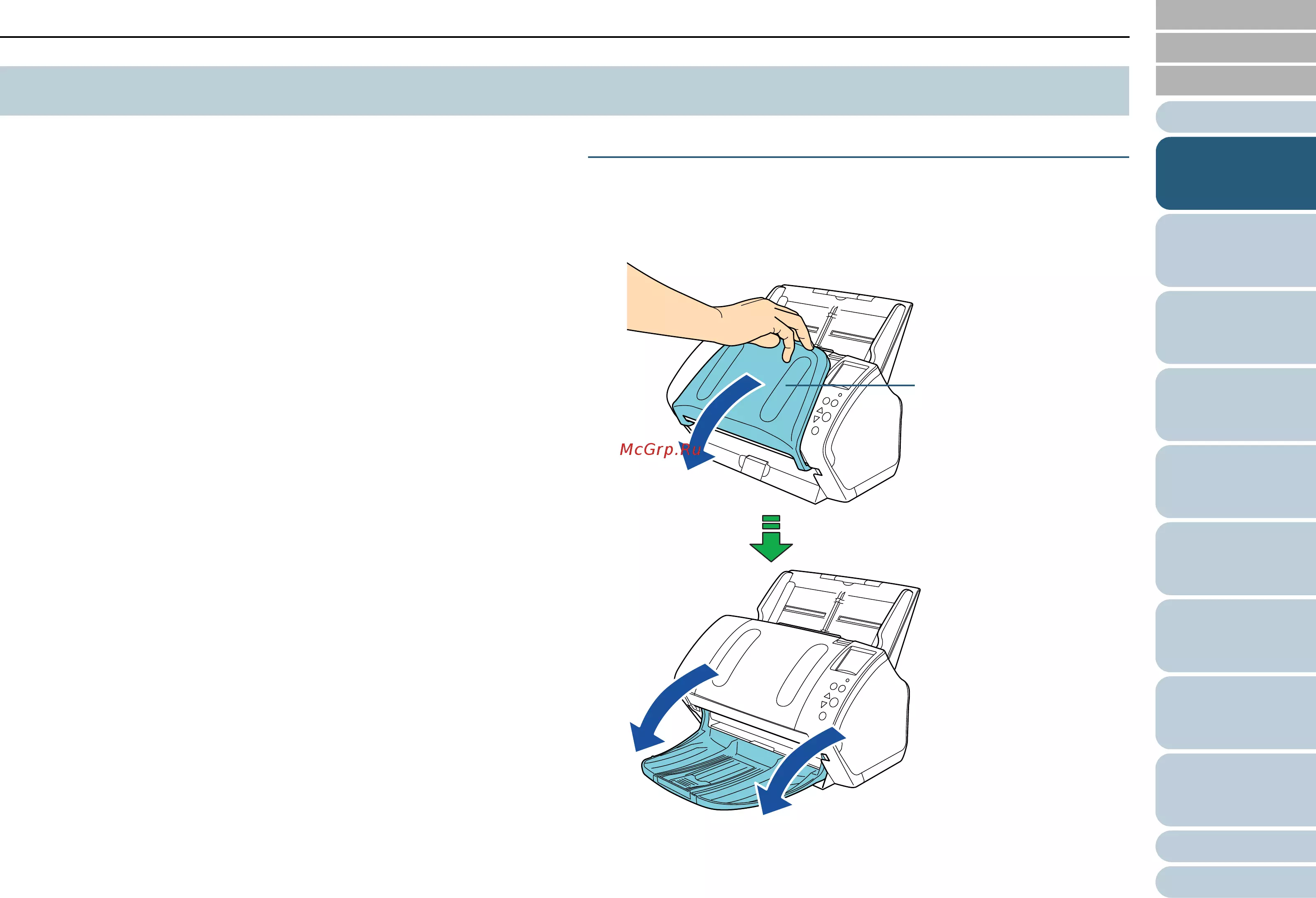 McGrp.Ru