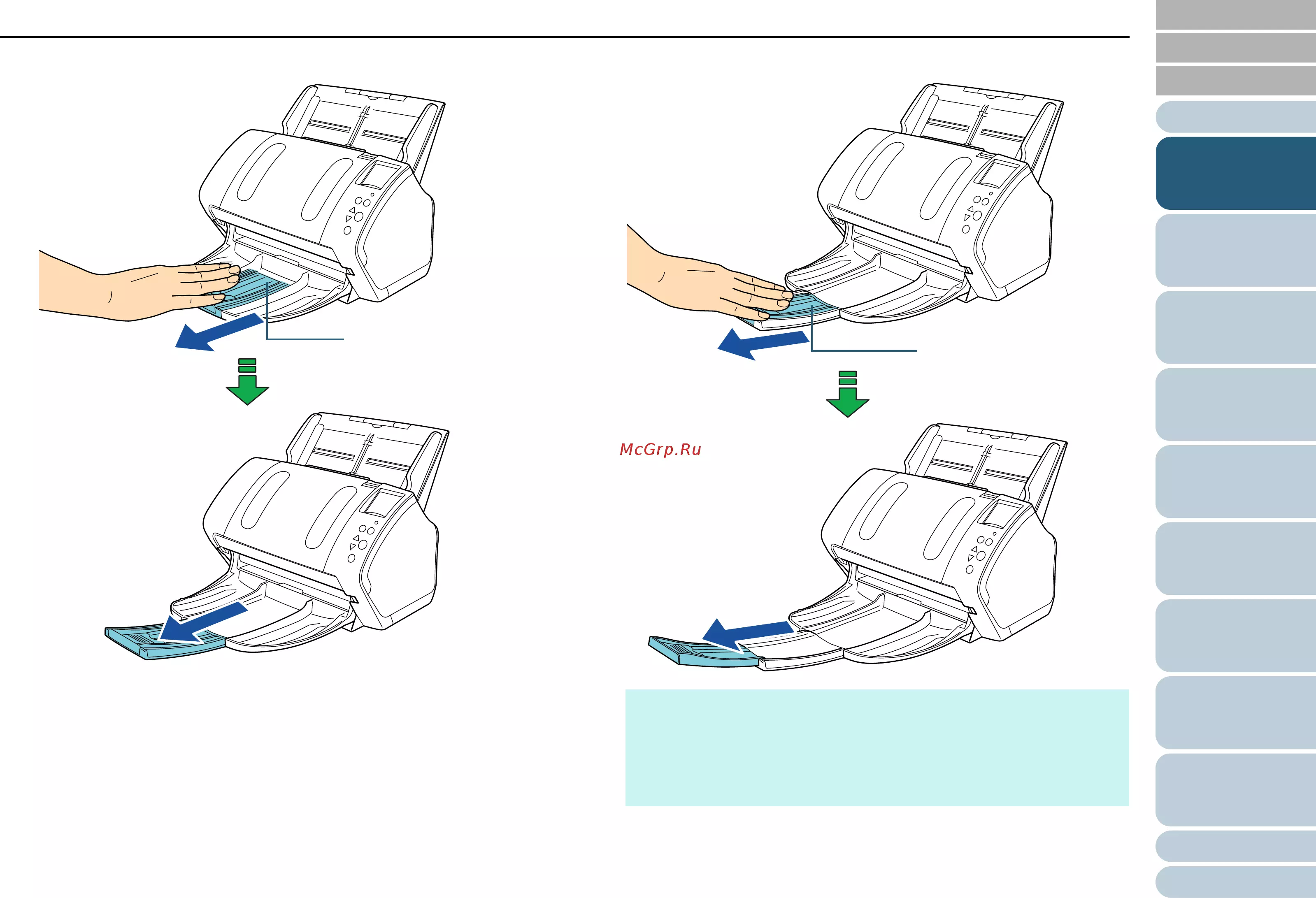 McGrp.Ru