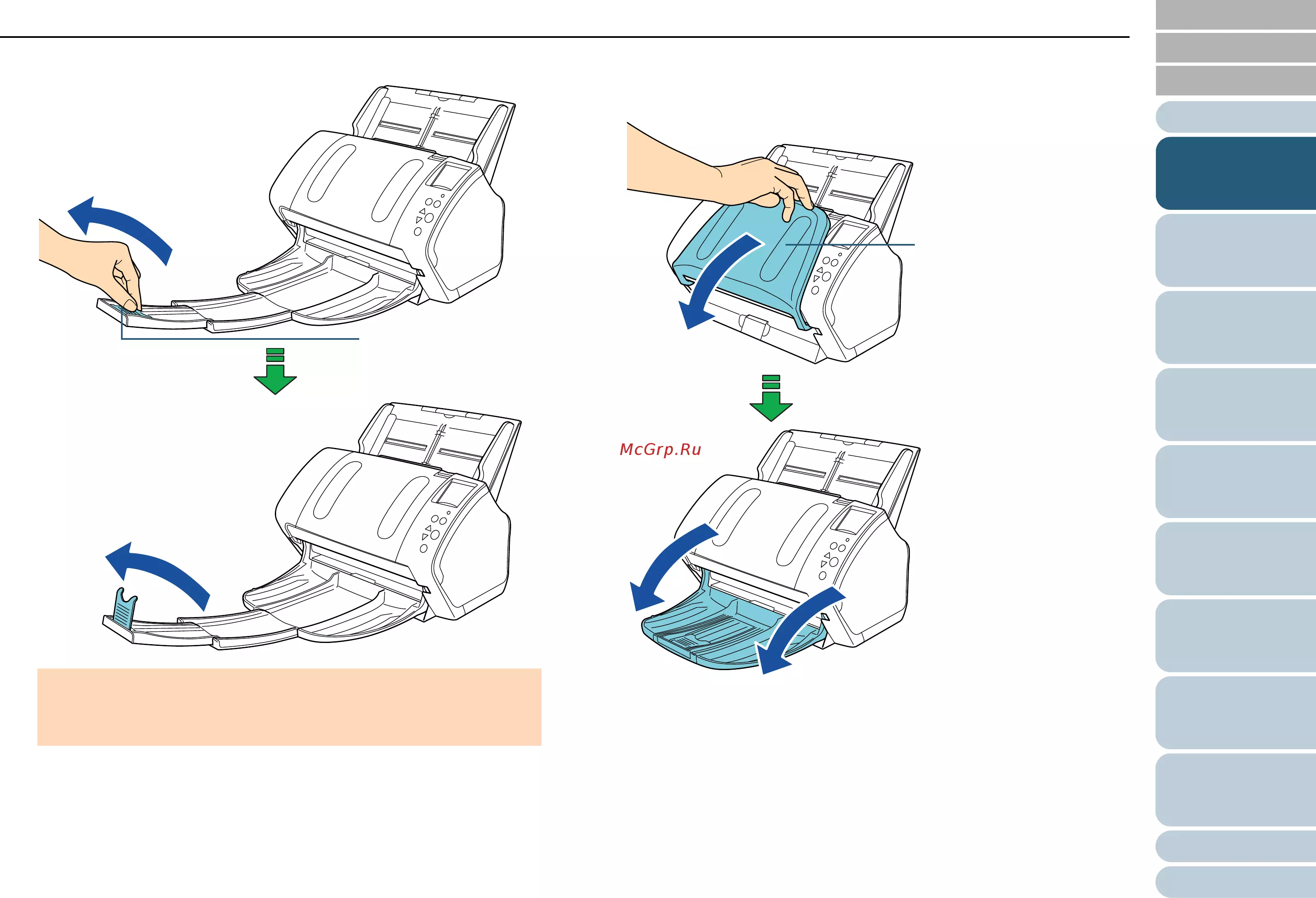 McGrp.Ru