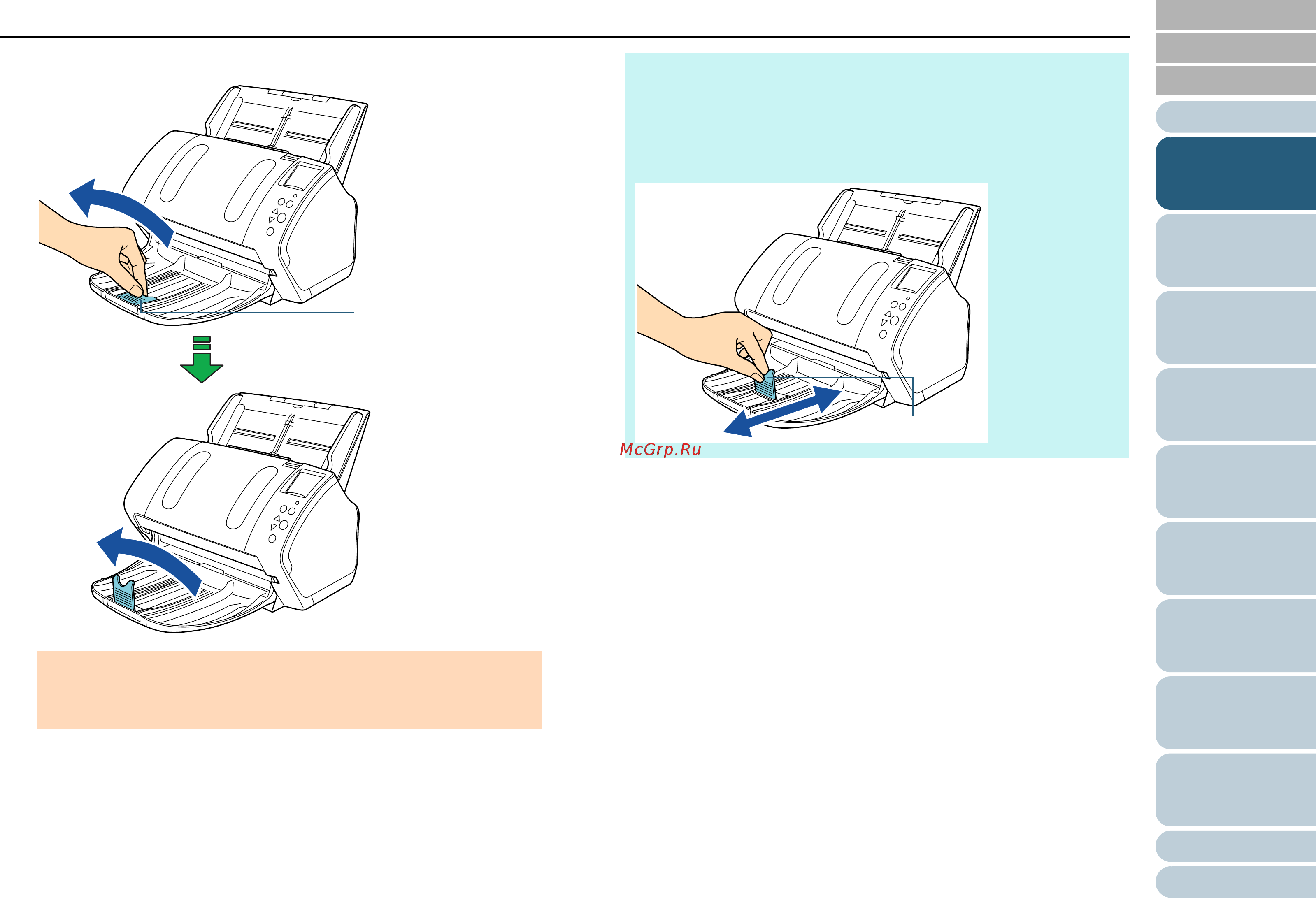 McGrp.Ru