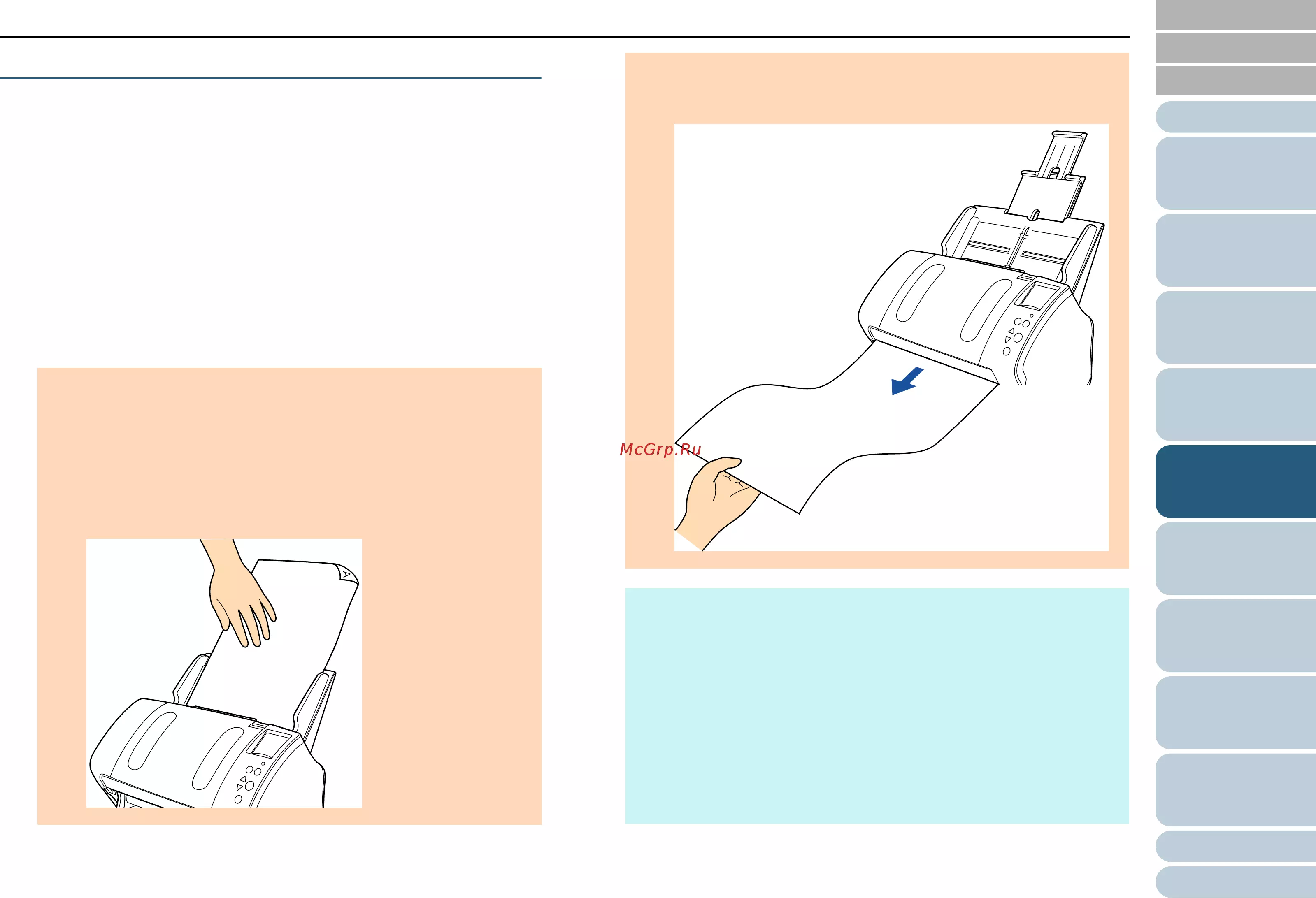 McGrp.Ru