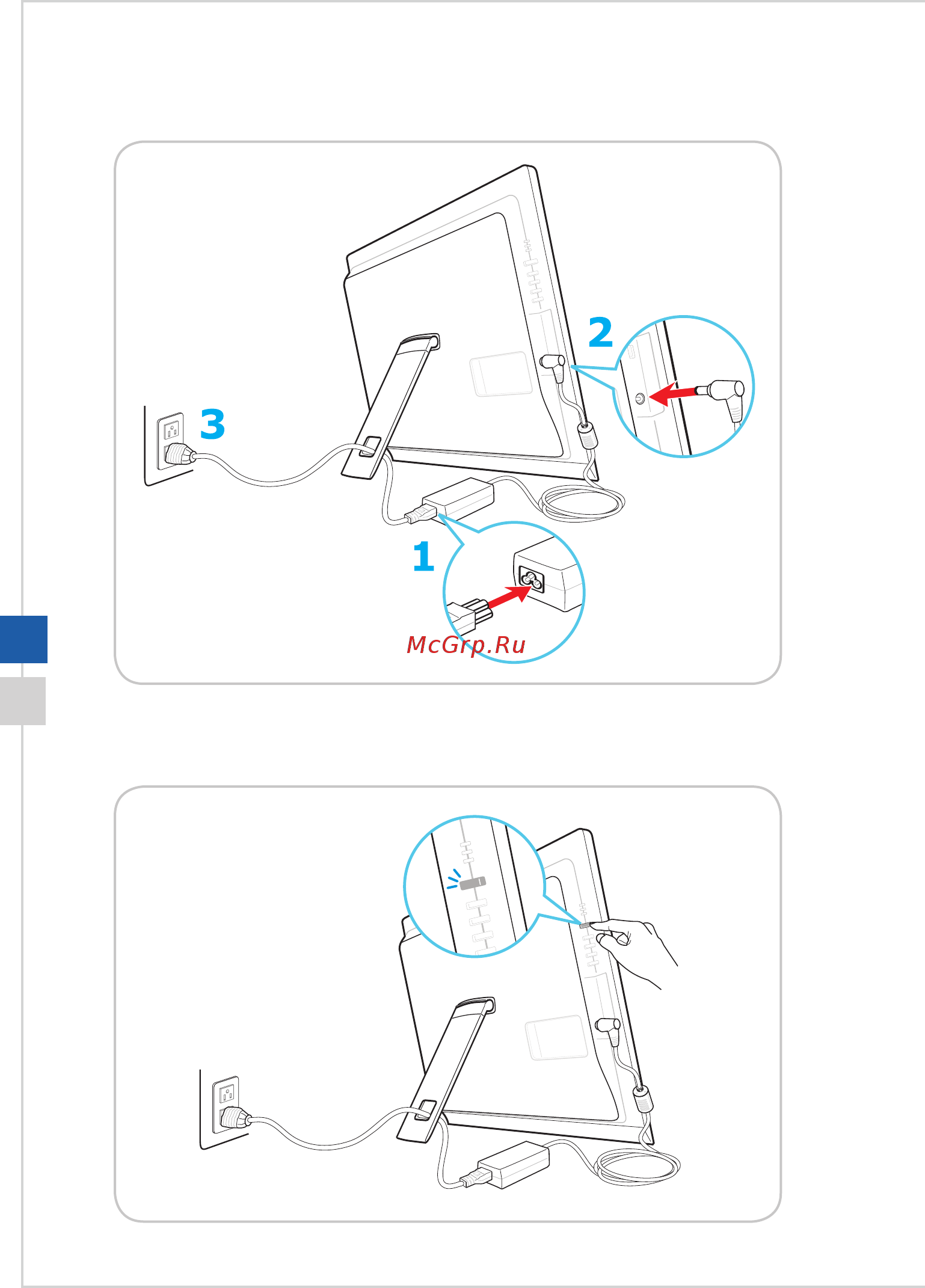 2

3

1

McGrp.Ru