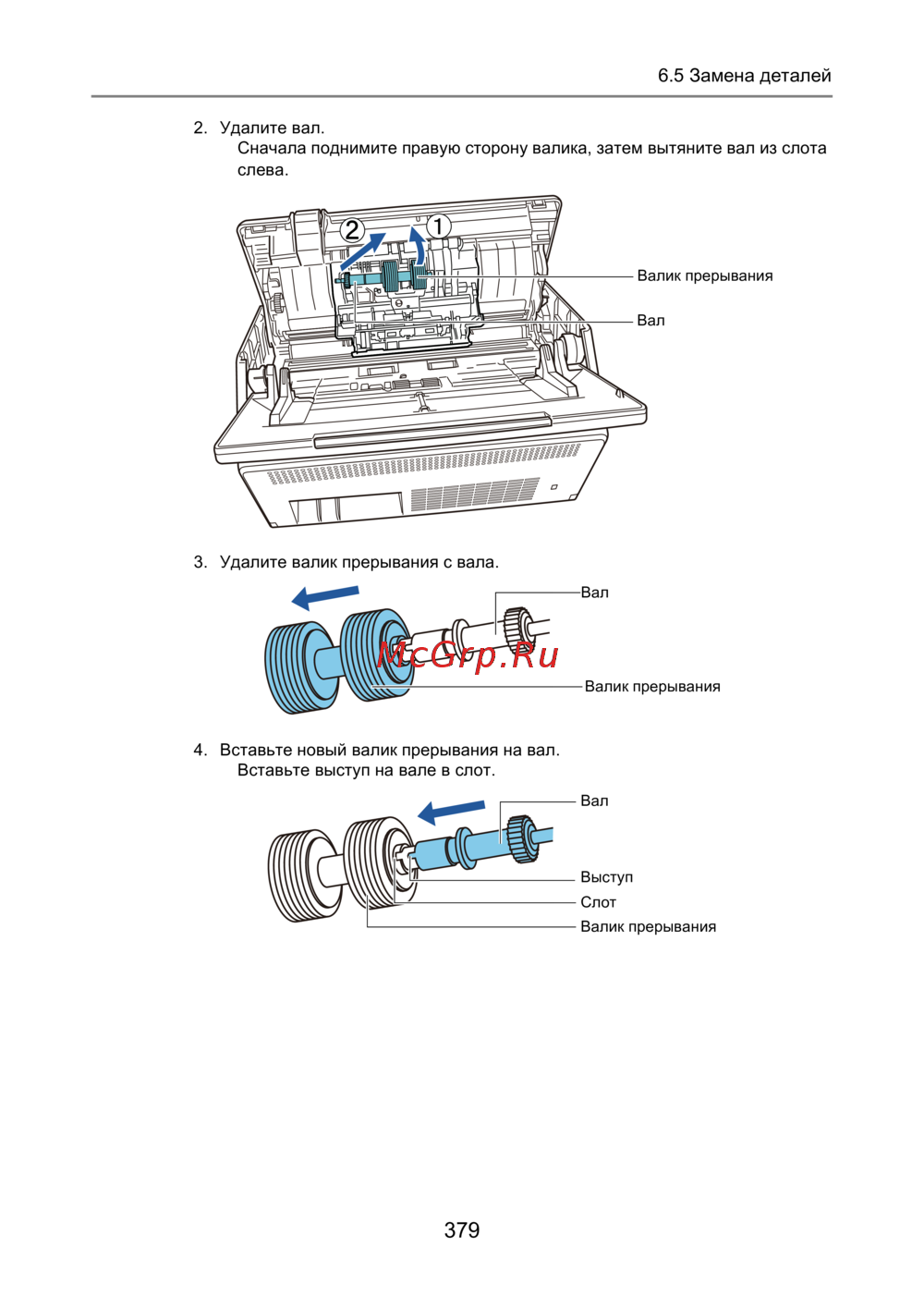 6.5 Замена деталей

2. Удалите вал.
Сначала поднимите правую сторону валика, затем вытяните вал из слота слева.

2
1
Валик прерывания
Вал

3. Удалите валик прерывания с вала.

Вал
McGrp.Ru
Валик прерывания

4. Вставьте новый валик прерывания на вал.
Вставьте выступ на вале в слот.

Вал
Выступ
Слот
Валик прерывания

379