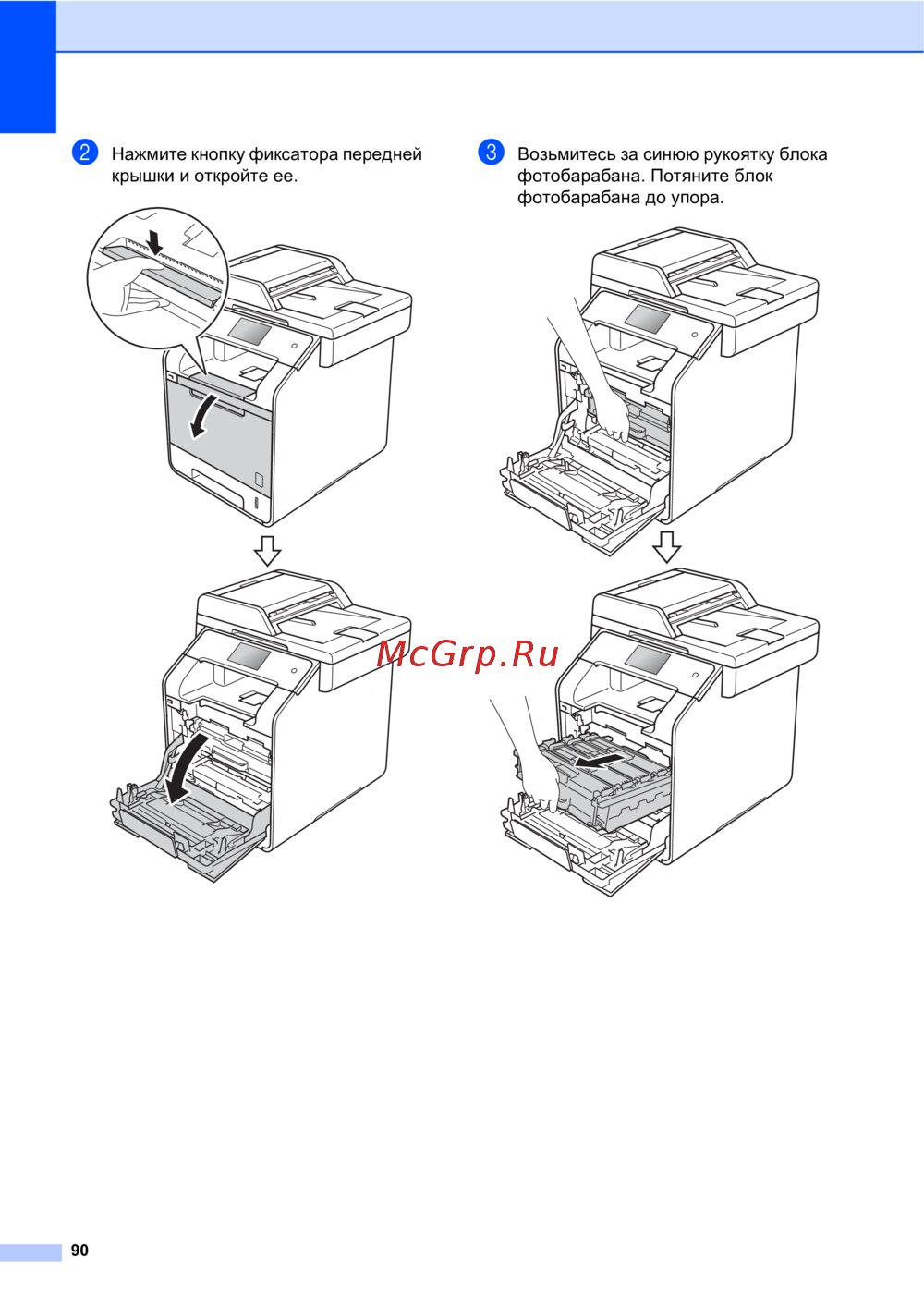 2 Нажмите кнопку фиксатора передней крышки и откройте ее.

3 Возьмитесь за синюю рукоятку блока фотобарабана. Потяните блок фотобарабана до упора.

McGrp.Ru

90