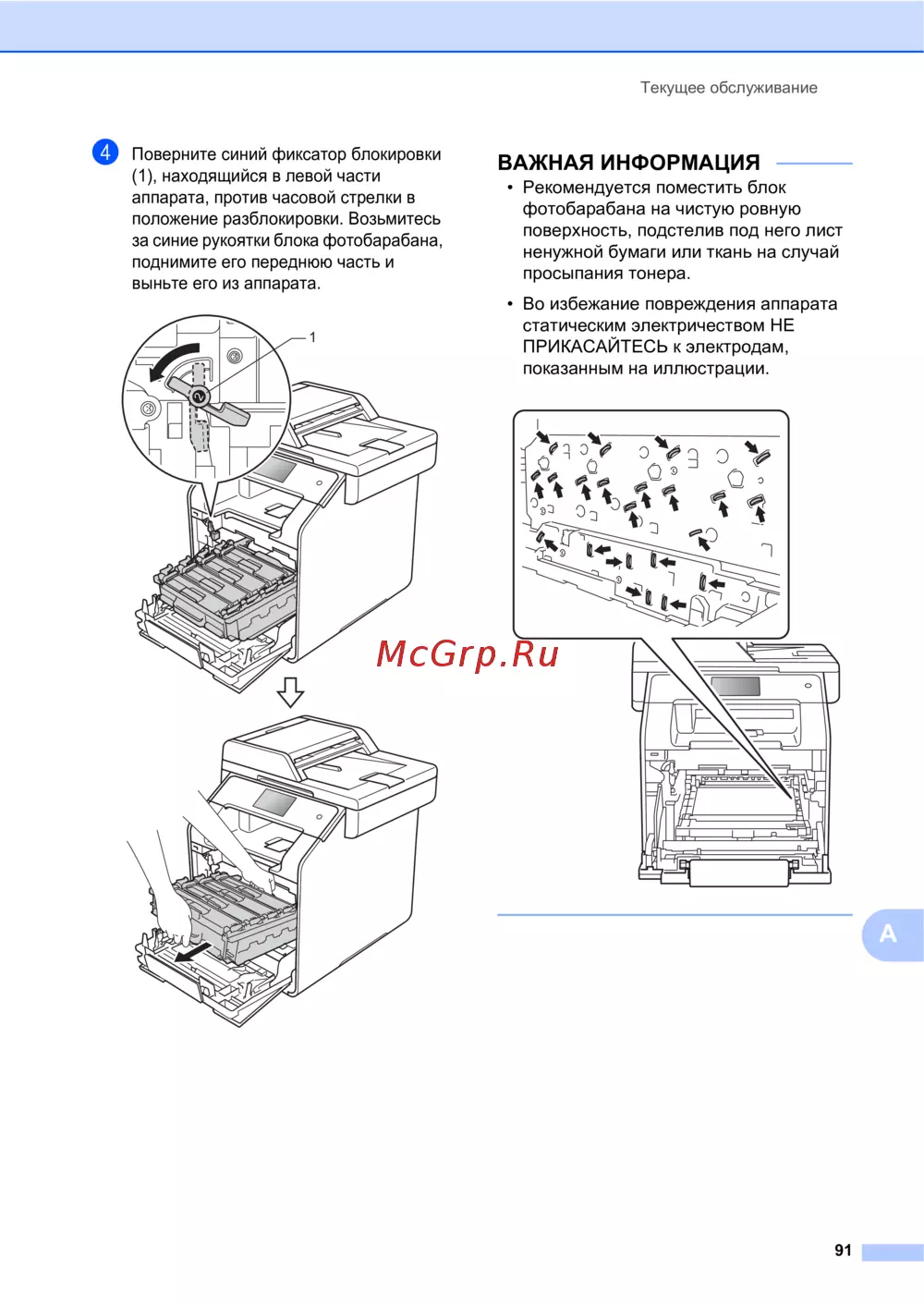 Текущее обслуживание

4 Поверните синий фиксатор блокировки (1), находящийся в левой части аппарата, против часовой стрелки в положение разблокировки. Возьмитесь за синие рукоятки блока фотобарабана, поднимите его переднюю часть и выньте его из аппарата.

1

ВАЖНАЯ ИНФОРМАЦИЯ

• Рекомендуется поместить блок фотобарабана на чистую ровную поверхность, подстелив под него лист ненужной бумаги или ткань на случай просыпания тонера.

• Во избежание повреждения аппарата статическим электричеством НЕ ПРИКАСАЙТЕСЬ к электродам, показанным на иллюстрации.

McGrp.Ru

A

91