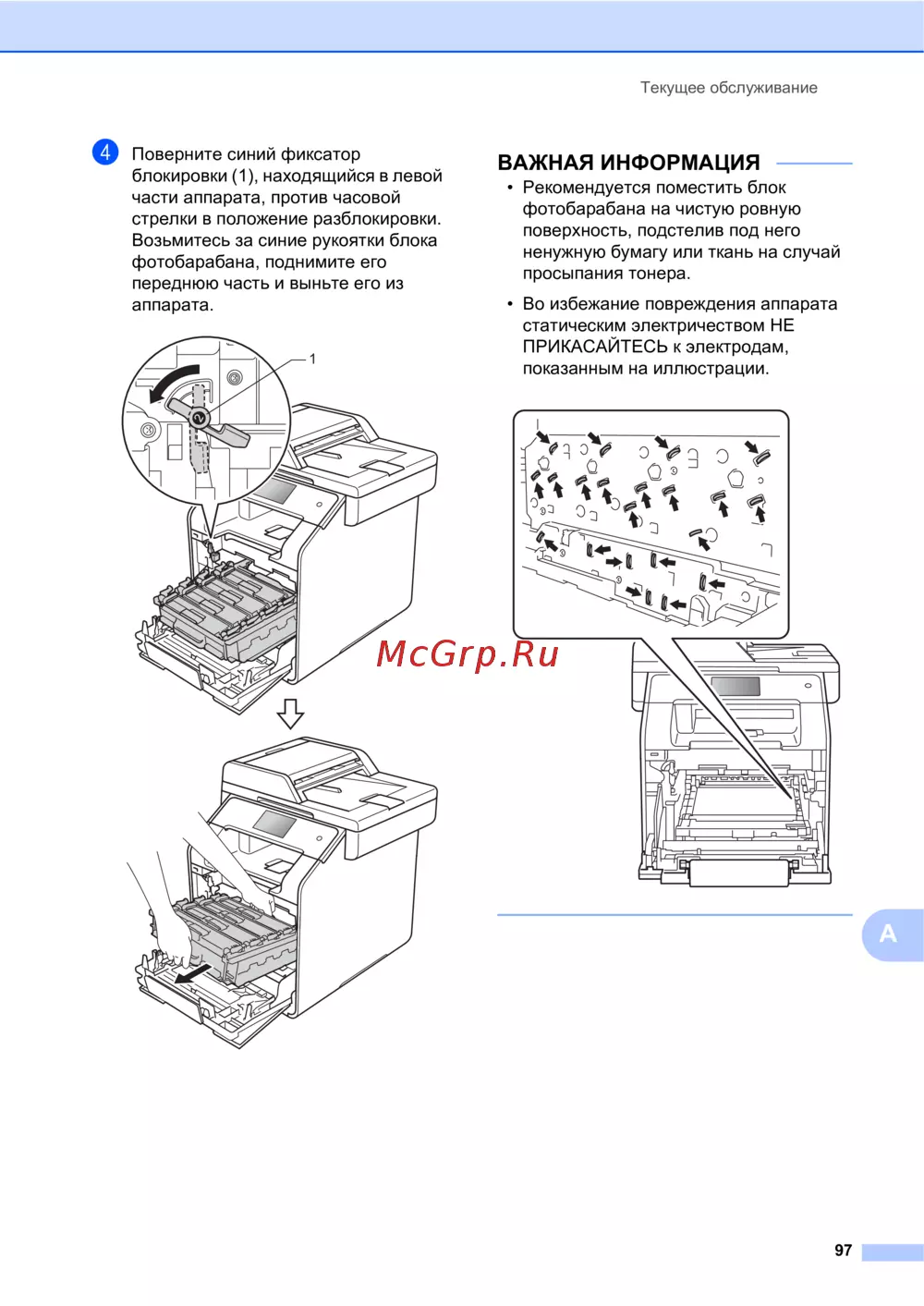 Текущее обслуживание

4 Поверните синий фиксатор блокировки (1), находящийся в левой части аппарата, против часовой стрелки в положение разблокировки. Возьмитесь за синие рукоятки блока фотобарабана, поднимите его переднюю часть и выньте его из аппарата.

1

ВАЖНАЯ ИНФОРМАЦИЯ

• Рекомендуется поместить блок фотобарабана на чистую ровную поверхность, подстелив под него ненужную бумагу или ткань на случай просыпания тонера.

• Во избежание повреждения аппарата статическим электричеством НЕ ПРИКАСАЙТЕСЬ к электродам, показанным на иллюстрации.

McGrp.Ru

A

97