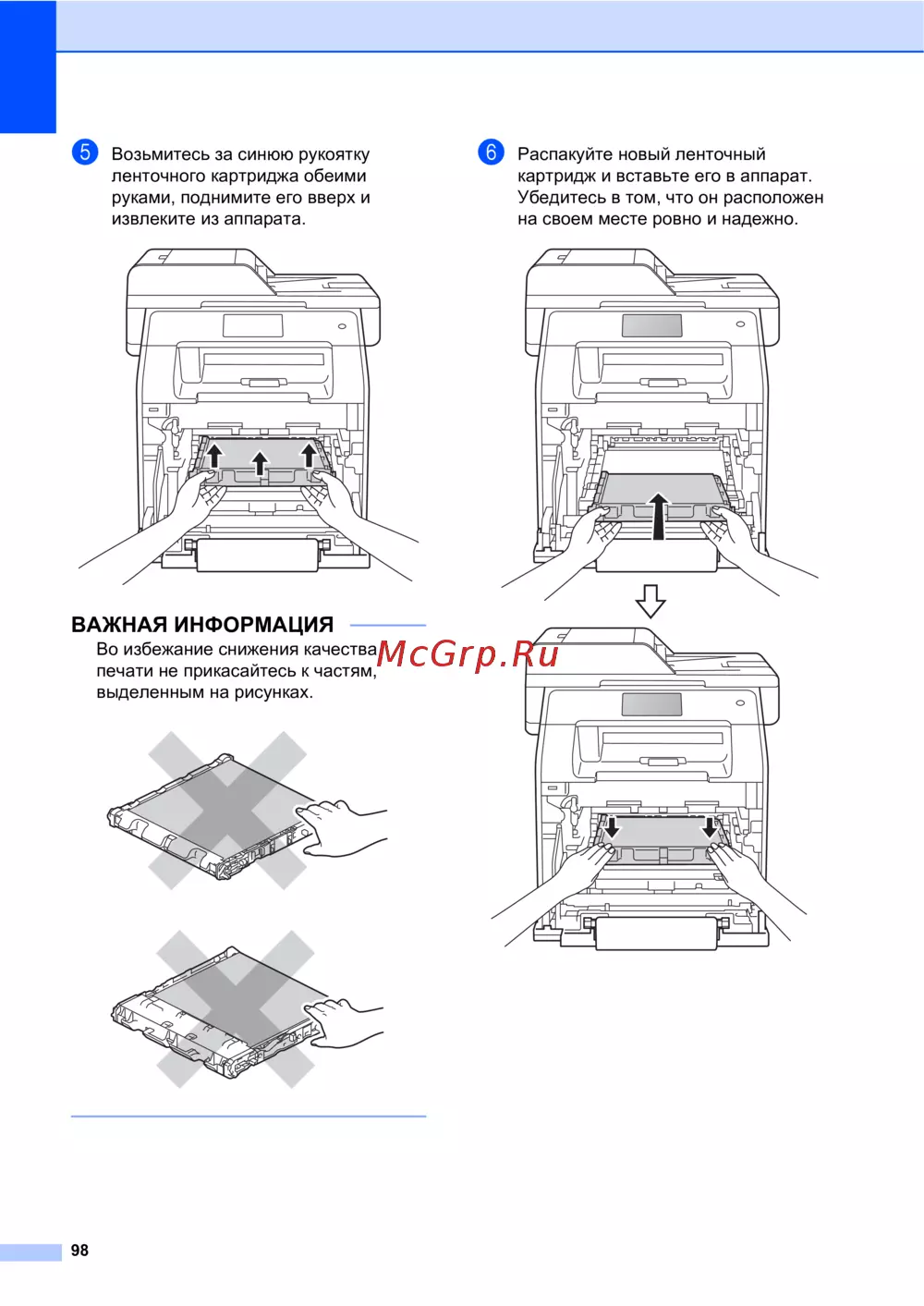 5 Возьмитесь за синюю рукоятку ленточного картриджа обеими руками, поднимите его вверх и извлеките из аппарата.

ВАЖНАЯ ИНФОРМАЦИЯ

Во избежание снижения качества печати не прикасайтесь к частям, выделенным на рисунках.

McGrp.Ru

6 Распакуйте новый ленточный картридж и вставьте его в аппарат. Убедитесь в том, что он расположен на своем месте ровно и надежно.

98