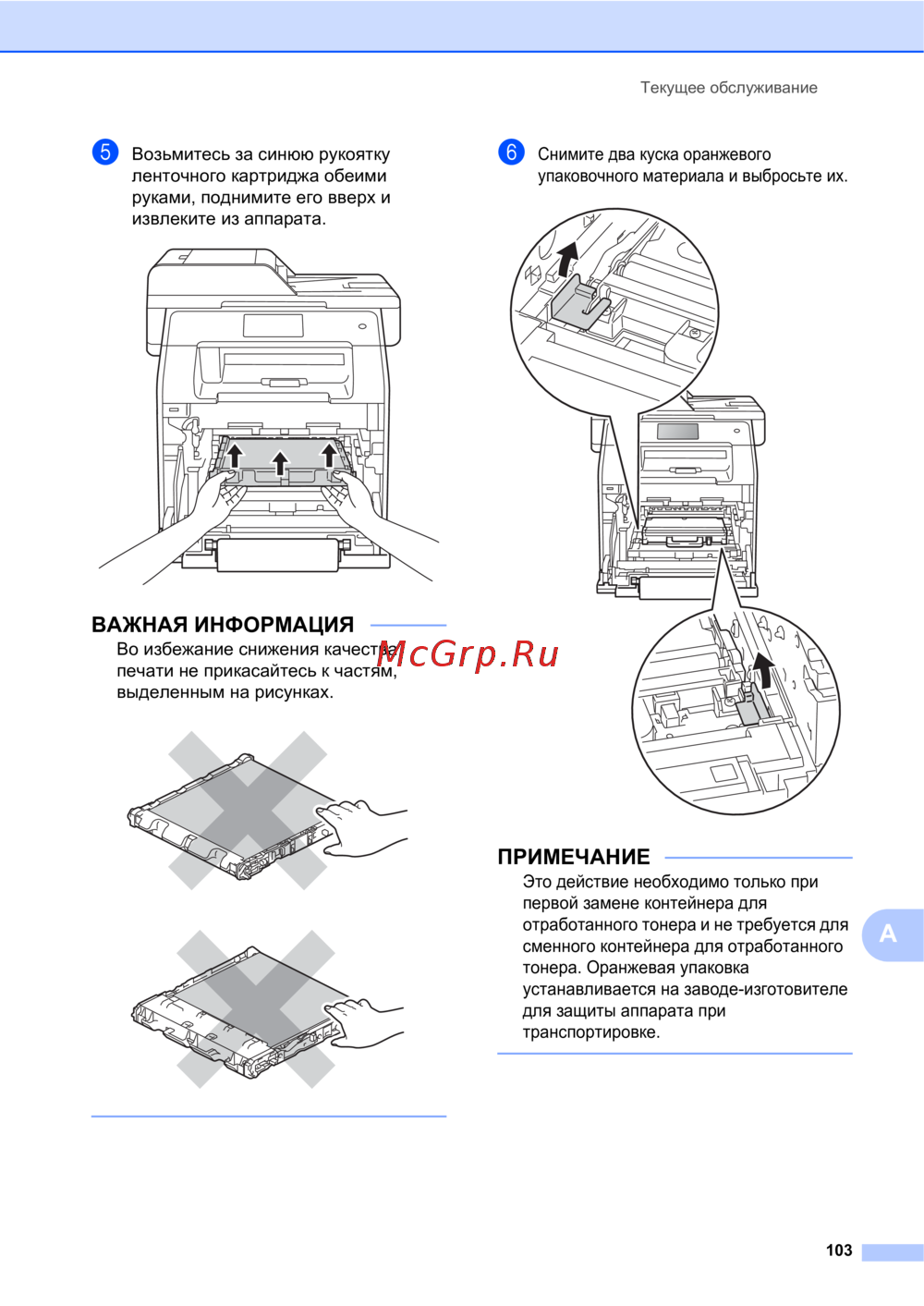 Текущее обслуживание

5 Возьмитесь за синюю рукоятку ленточного картриджа обеими руками, поднимите его вверх и извлеките из аппарата.

ВАЖНАЯ ИНФОРМАЦИЯ
Во избежание снижения качества печати не прикасайтесь к частям, выделенным на рисунках.

McGrp.Ru

6 Снимите два куска оранжевого упаковочного материала и выбросьте их.

ПРИМЕЧАНИЕ
Это действие необходимо только при первой замене контейнера для отработанного тонера и не требуется для сменного контейнера для отработанного тонера. Оранжевая упаковка устанавливается на заводе-изготовителе для защиты аппарата при транспортировке.

A

103