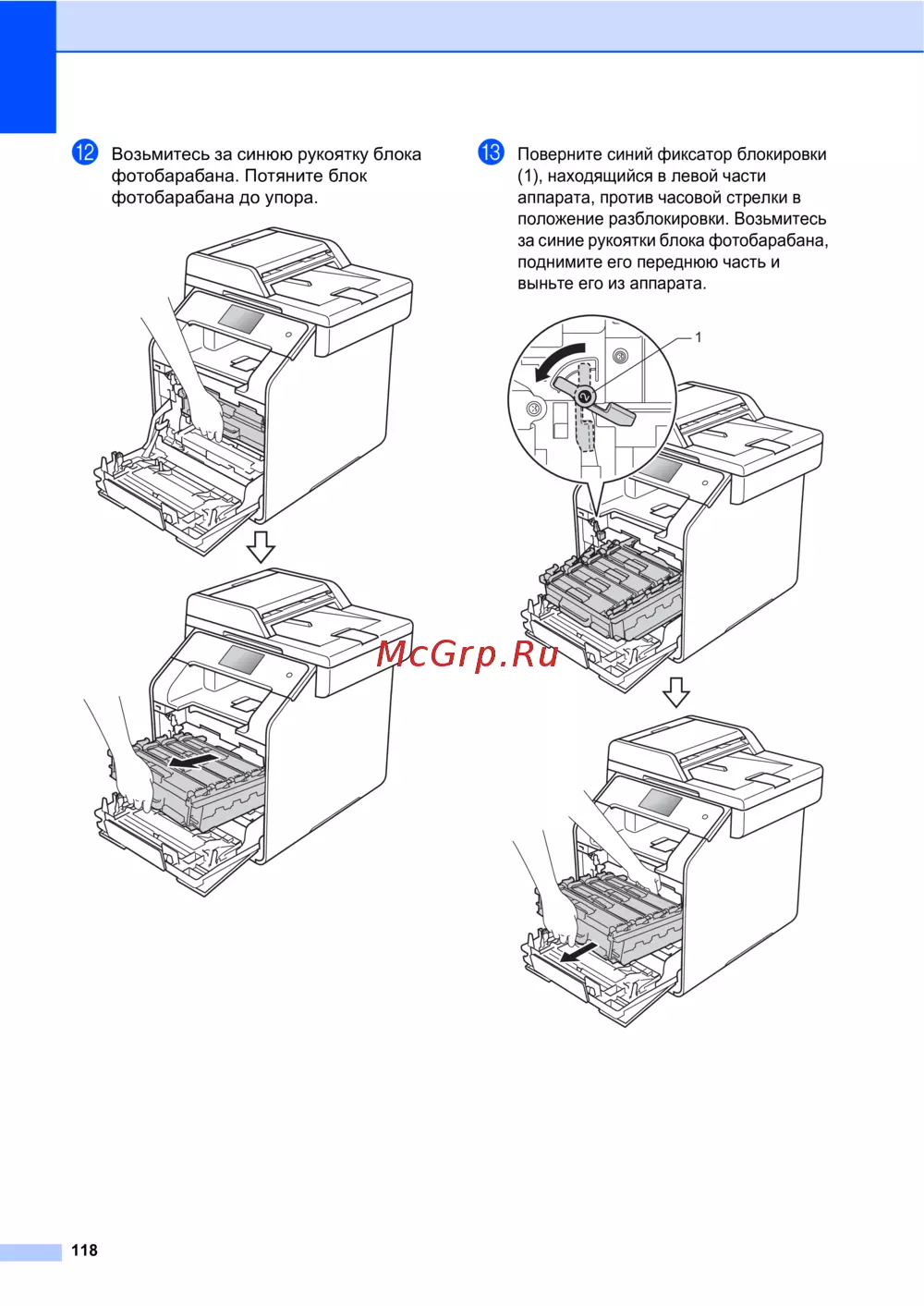 12 Возьмитесь за синюю рукоятку блока фотобарабана. Потяните блок фотобарабана до упора.

13 Поверните синий фиксатор блокировки (1), находящийся в левой части аппарата, против часовой стрелки в положение разблокировки. Возьмитесь за синие рукоятки блока фотобарабана, поднимите его переднюю часть и выньте его из аппарата.

1

McGrp.Ru

118