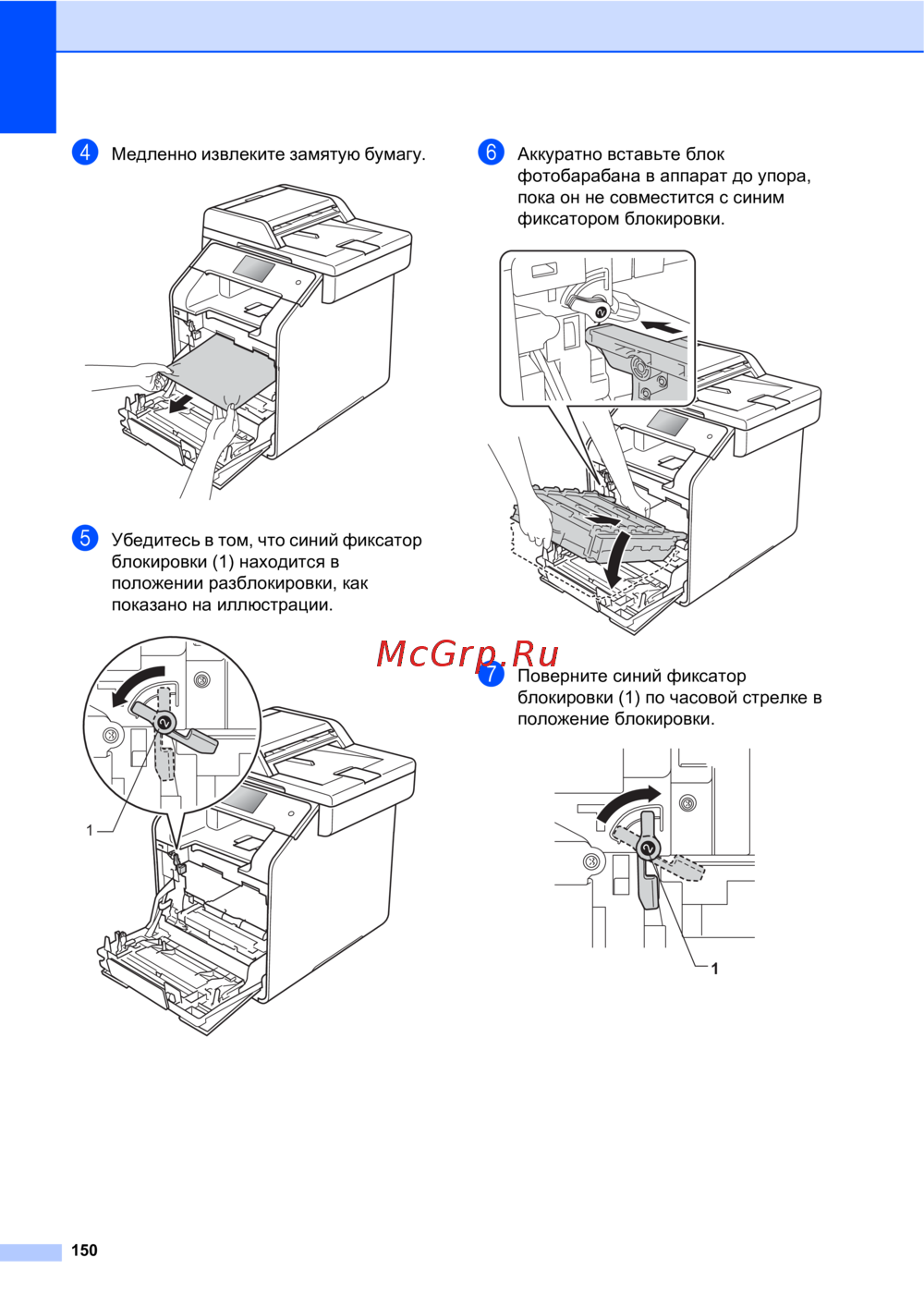 4 Медленно извлеките замятую бумагу.

5 Убедитесь в том, что синий фиксатор блокировки (1) находится в положении разблокировки, как показано на иллюстрации.

1

6 Аккуратно вставьте блок фотобарабана в аппарат до упора, пока он не совместится с синим фиксатором блокировки.

McGrp.Ru

7 Поверните синий фиксатор блокировки (1) по часовой стрелке в положение блокировки.

1

150