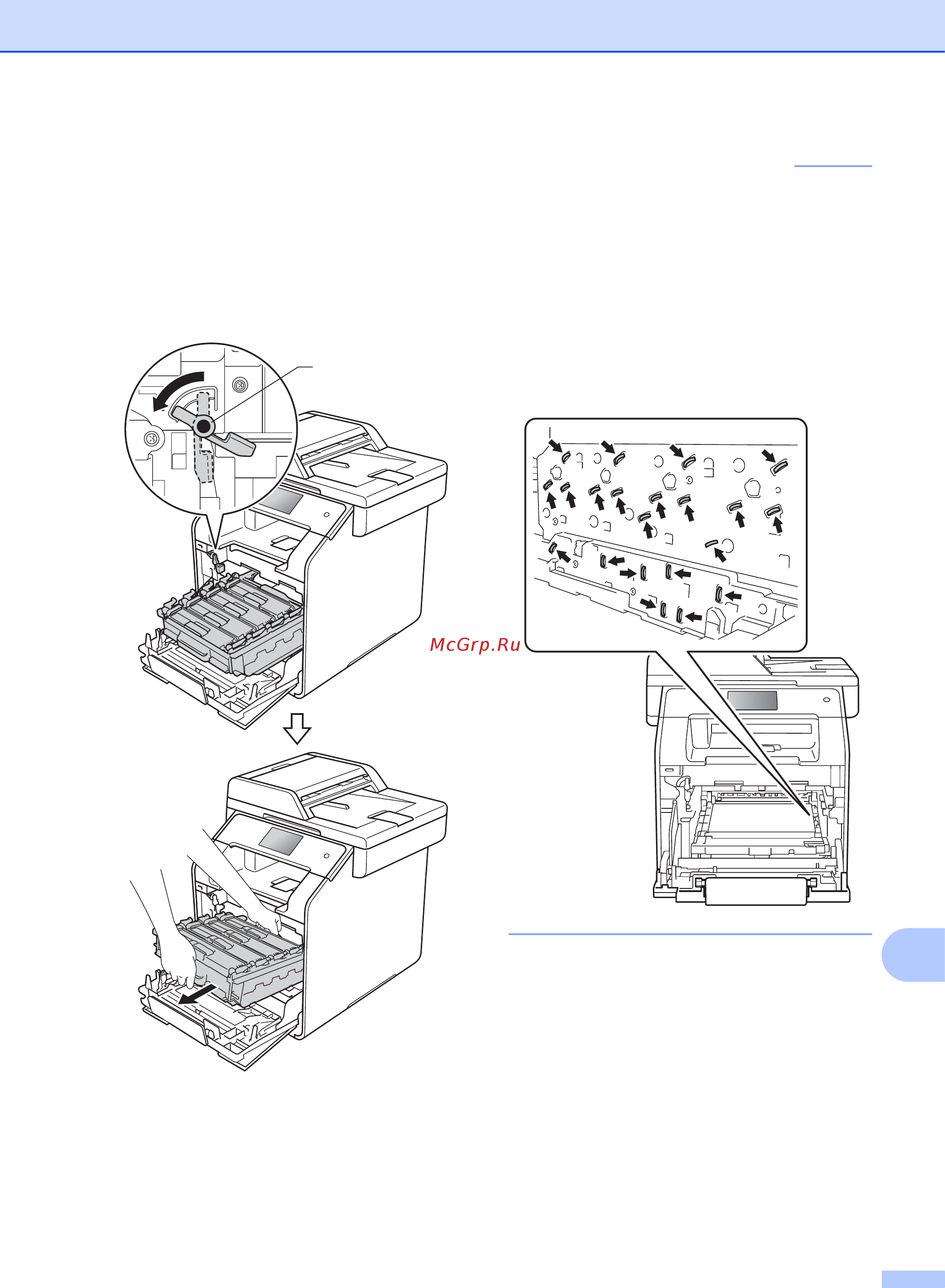 McGrp.Ru