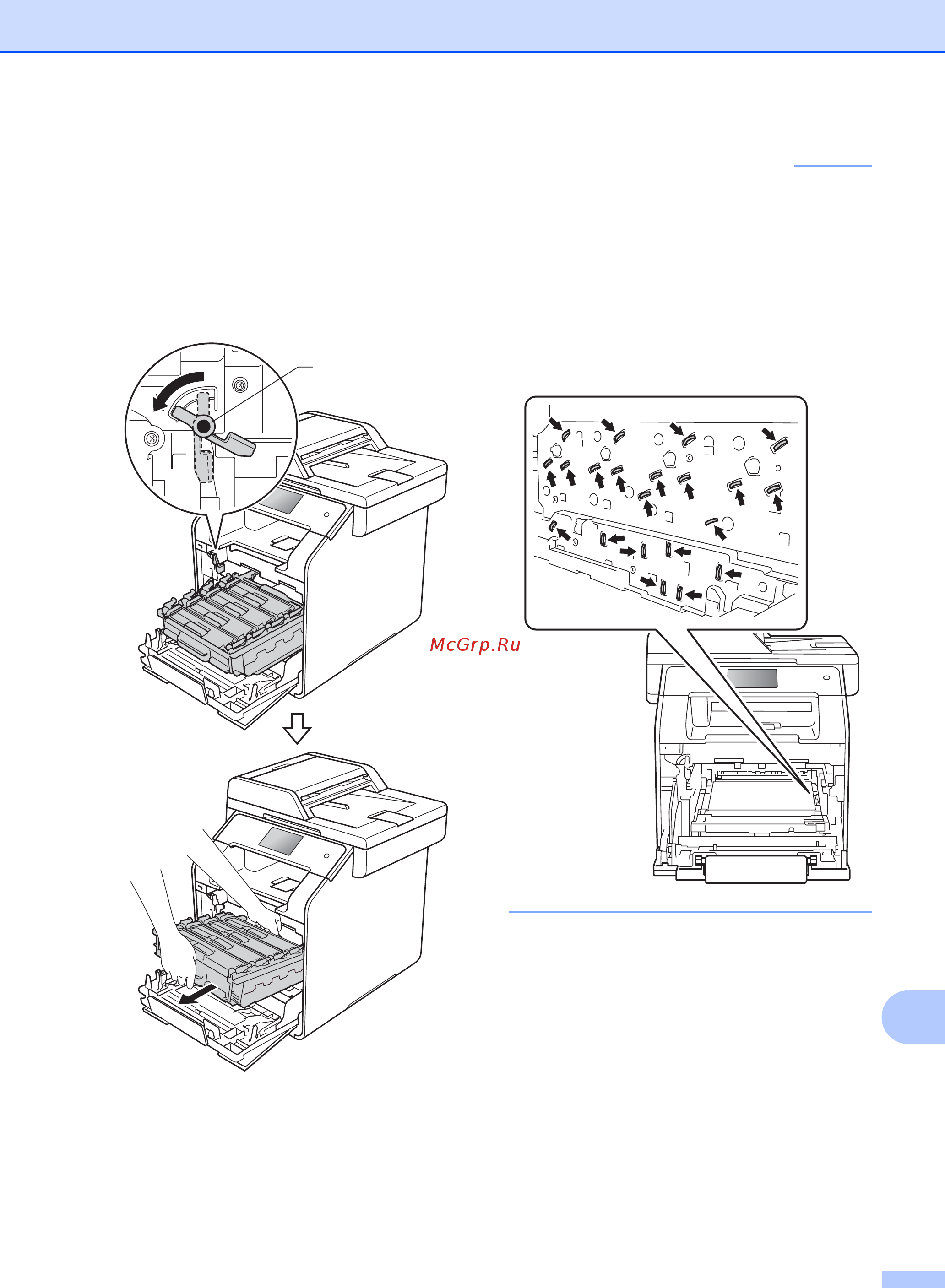 McGrp.Ru