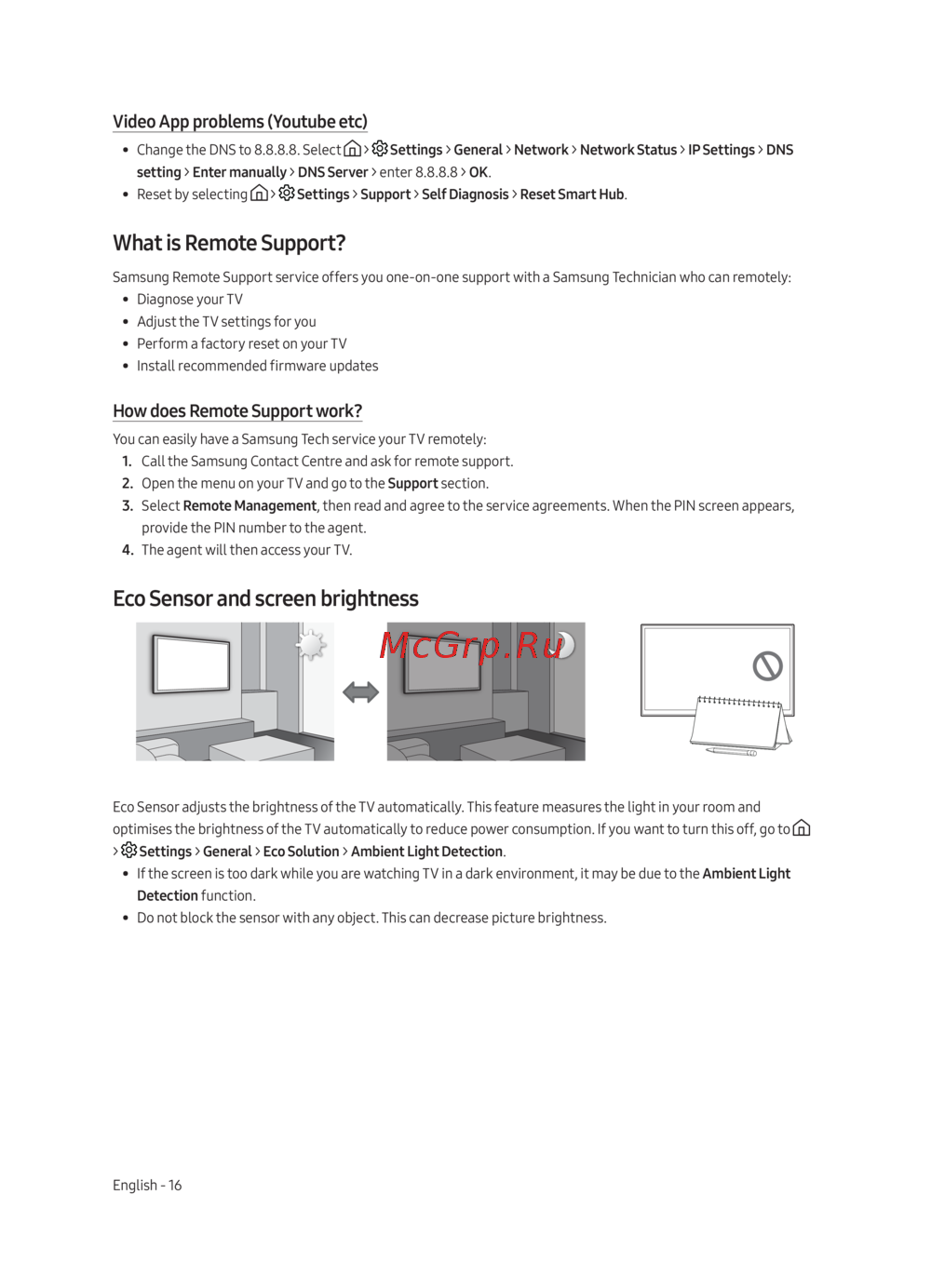 Video App problems (Youtube etc)

• Change the DNS to 8.8.8.8. Select > Settings > General > Network > Network Status > IP Settings > DNS setting > Enter manually > DNS Server > enter 8.8.8.8 > OK.
• Reset by selecting > Settings > Support > Self Diagnosis > Reset Smart Hub.

What is Remote Support?

Samsung Remote Support service offers you one-on-one support with a Samsung Technician who can remotely:
• Diagnose your TV
• Adjust the TV settings for you
• Perform a factory reset on your TV
• Install recommended firmware updates

How does Remote Support work?

You can easily have a Samsung Tech service your TV remotely:
1. Call the Samsung Contact Centre and ask for remote support.
2. Open the menu on your TV and go to the Support section.
3. Select Remote Management, then read and agree to the service agreements. When the PIN screen appears, provide the PIN number to the agent.
4. The agent will then access your TV.

Eco Sensor and screen brightness

McGrp.Ru

Eco Sensor adjusts the brightness of the TV automatically. This feature measures the light in your room and optimises the brightness of the TV automatically to reduce power consumption. If you want to turn this off, go to > Settings > General > Eco Solution > Ambient Light Detection.
• If the screen is too dark while you are watching TV in a dark environment, it may be due to the Ambient Light Detection function.
• Do not block the sensor with any object. This can decrease picture brightness.

English - 16