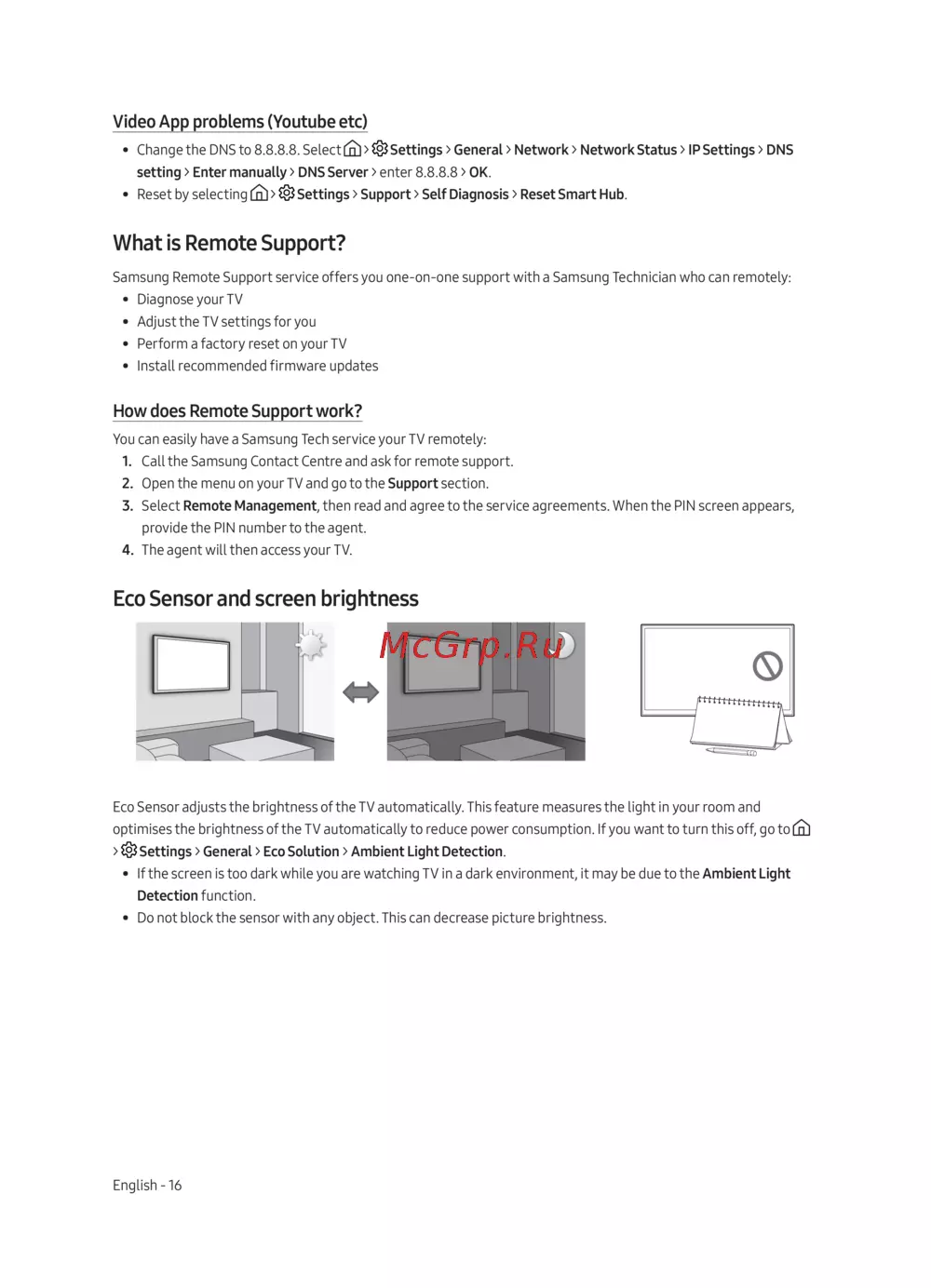 Video App problems (Youtube etc)

• Change the DNS to 8.8.8.8. Select > Settings > General > Network > Network Status > IP Settings > DNS setting > Enter manually > DNS Server > enter 8.8.8.8 > OK.
• Reset by selecting > Settings > Support > Self Diagnosis > Reset Smart Hub.

What is Remote Support?

Samsung Remote Support service offers you one-on-one support with a Samsung Technician who can remotely:
• Diagnose your TV
• Adjust the TV settings for you
• Perform a factory reset on your TV
• Install recommended firmware updates

How does Remote Support work?

You can easily have a Samsung Tech service your TV remotely:
1. Call the Samsung Contact Centre and ask for remote support.
2. Open the menu on your TV and go to the Support section.
3. Select Remote Management, then read and agree to the service agreements. When the PIN screen appears, provide the PIN number to the agent.
4. The agent will then access your TV.

Eco Sensor and screen brightness

McGrp.Ru

Eco Sensor adjusts the brightness of the TV automatically. This feature measures the light in your room and optimises the brightness of the TV automatically to reduce power consumption. If you want to turn this off, go to > Settings > General > Eco Solution > Ambient Light Detection.
• If the screen is too dark while you are watching TV in a dark environment, it may be due to the Ambient Light Detection function.
• Do not block the sensor with any object. This can decrease picture brightness.

English - 16