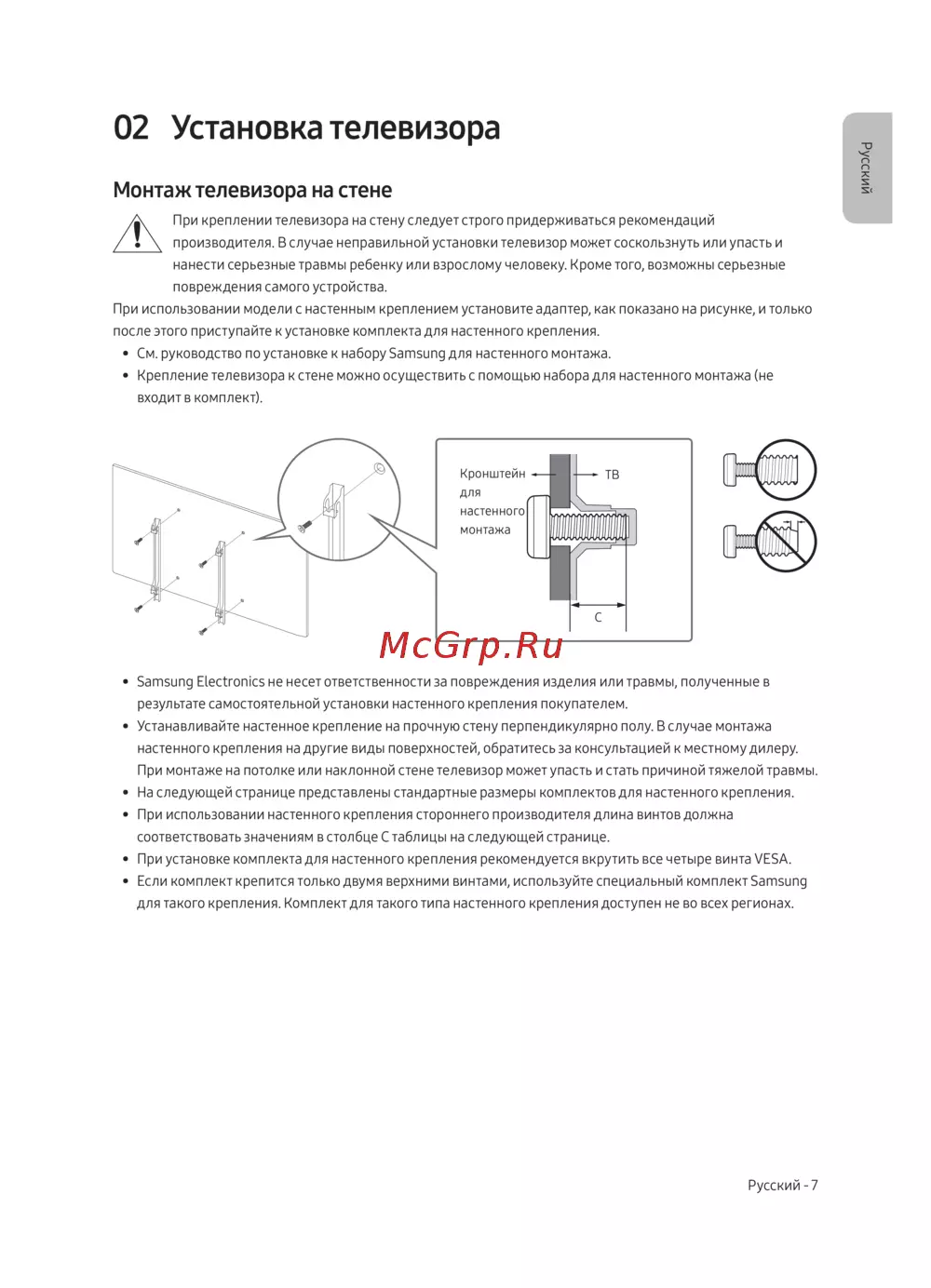 02 Установка телевизора

Русский

Монтаж телевизора на стене

При креплении телевизора на стену следует строго придерживаться рекомендаций производителя. В случае неправильной установки телевизор может соскользнуть или упасть и нанести серьезные травмы ребенку или взрослому человеку. Кроме того, возможны серьезные повреждения самого устройства.

При использовании модели с настенным креплением установите адаптер, как показано на рисунке, и только после этого приступайте к установке комплекта для настенного крепления.

• См. руководство по установке к набору Samsung для настенного монтажа.
• Крепление телевизора к стене можно осуществить с помощью набора для настенного монтажа (не входит в комплект).

Кронштейн для настенного монтажа

ТВ

C

McGrp.Ru

• Samsung Electronics не несет ответственности за повреждения изделия или травмы, полученные в результате самостоятельной установки настенного крепления покупателем.
• Устанавливайте настенное крепление на прочную стену перпендикулярно полу. В случае монтажа настенного крепления на другие виды поверхностей, обратитесь за консультацией к местному дилеру. При монтаже на потолке или наклонной стене телевизор может упасть и стать причиной тяжелой травмы.
• На следующей странице представлены стандартные размеры комплектов для настенного крепления.
• При использовании настенного крепления стороннего производителя длина винтов должна соответствовать значениям в столбце C таблицы на следующей странице.
• При установке комплекта для настенного крепления рекомендуется вкрутить все четыре винта VESA.
• Если комплект крепится только двумя верхними винтами, используйте специальный комплект Samsung для такого крепления. Комплект для такого типа настенного крепления доступен не во всех регионах.

Русский - 7