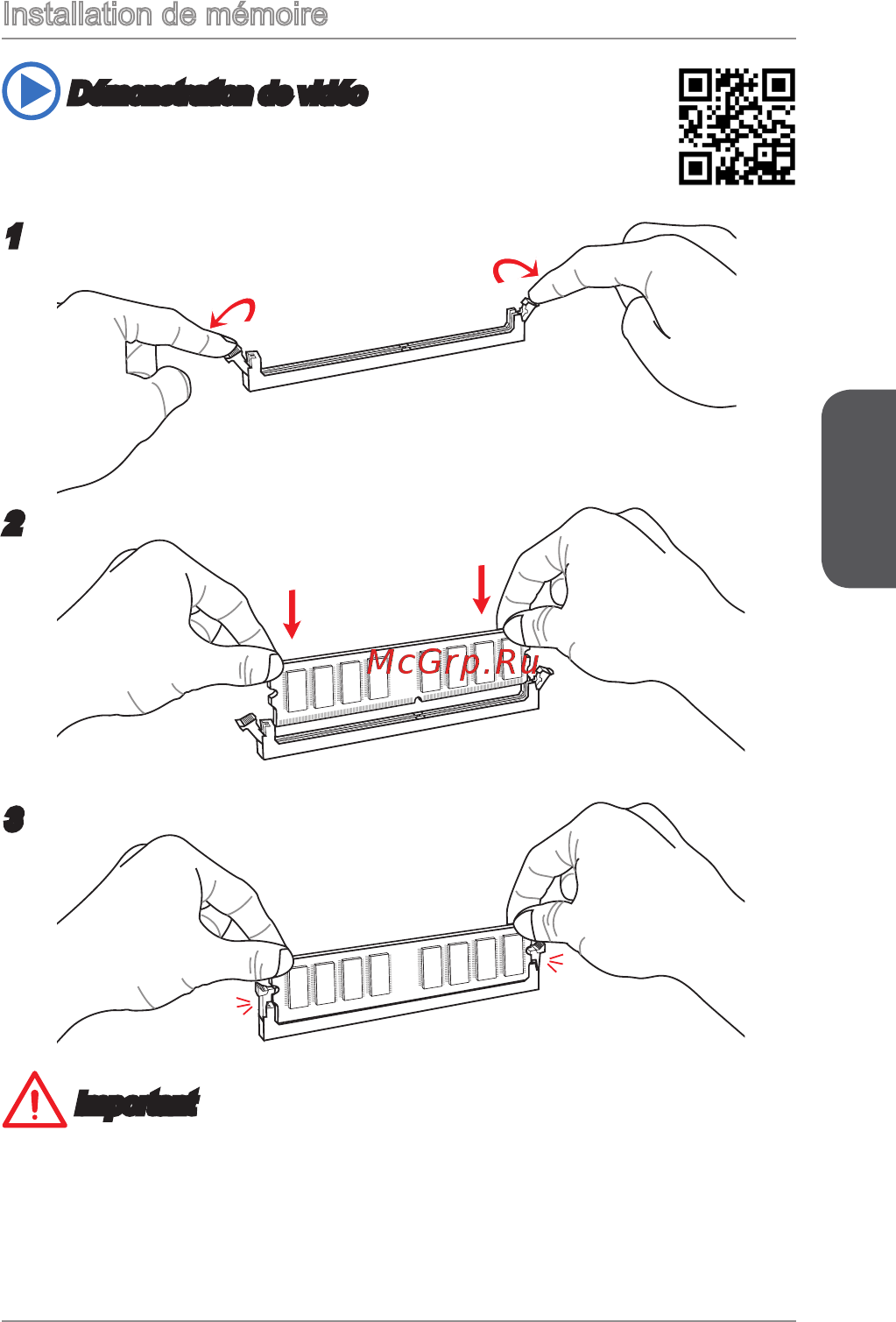 Installation de mémoire

Démonstration de vidéo

1

2

McGrp.Ru

3

Important