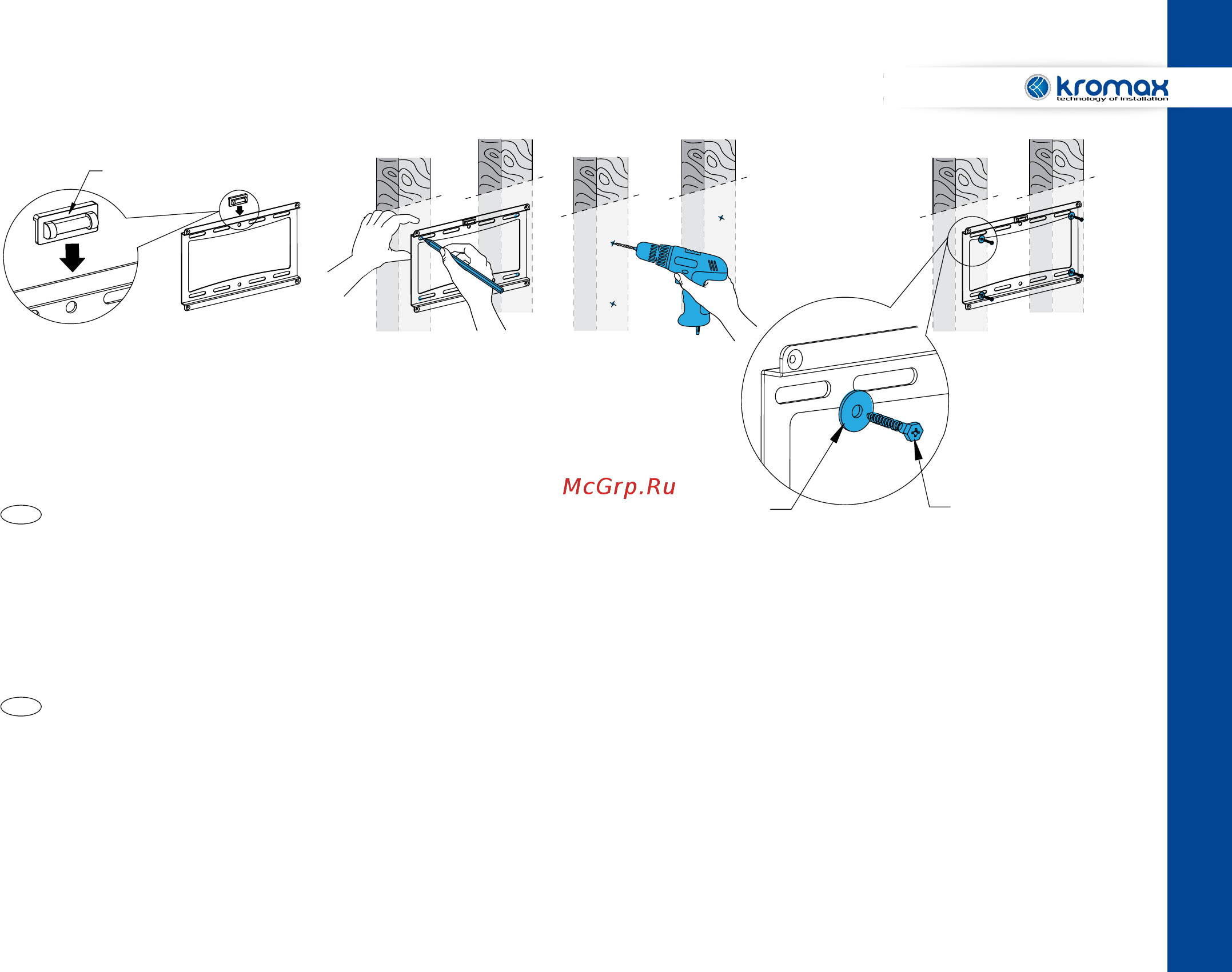 kromax
technology of installation

McGrp.Ru