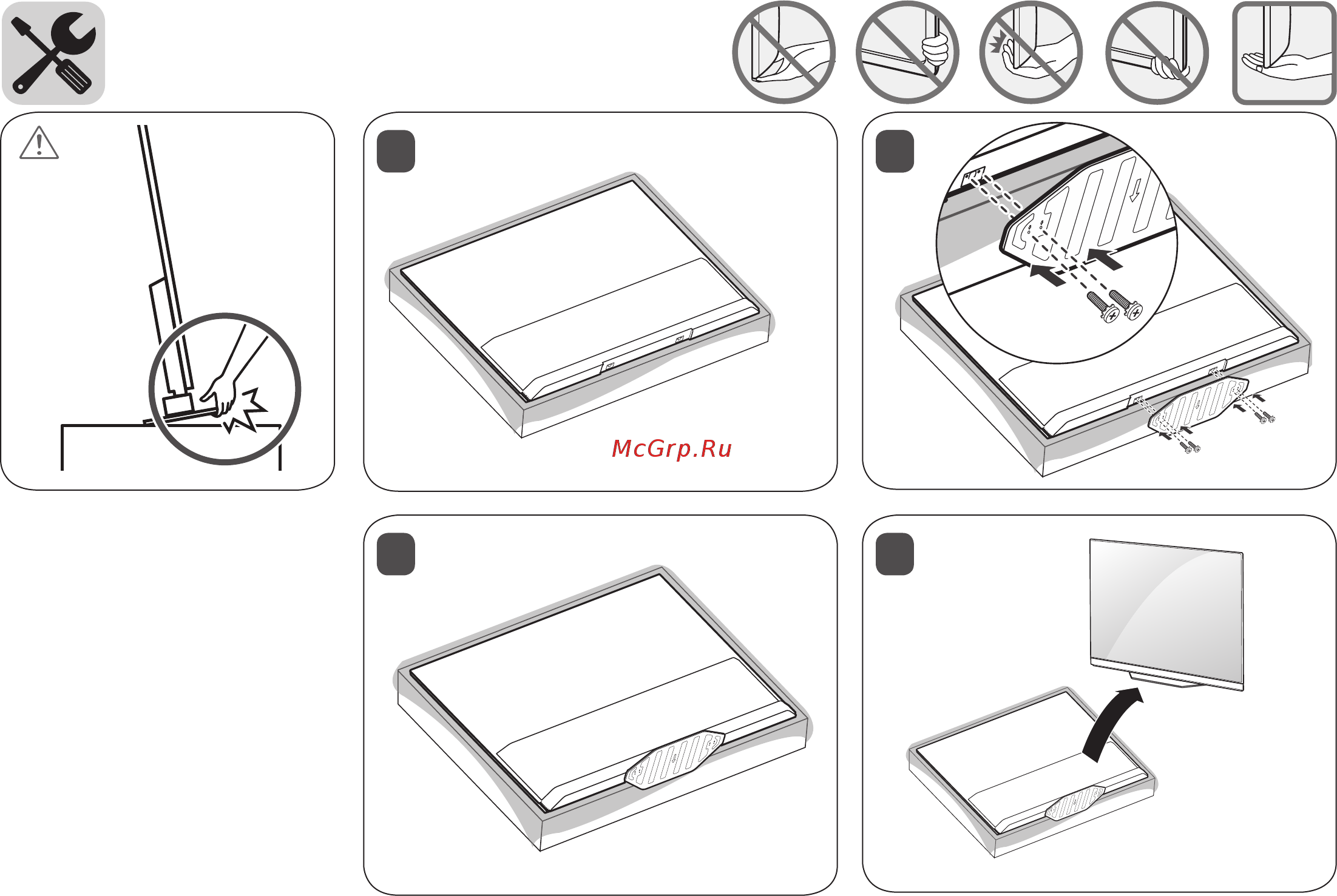 McGrp.Ru