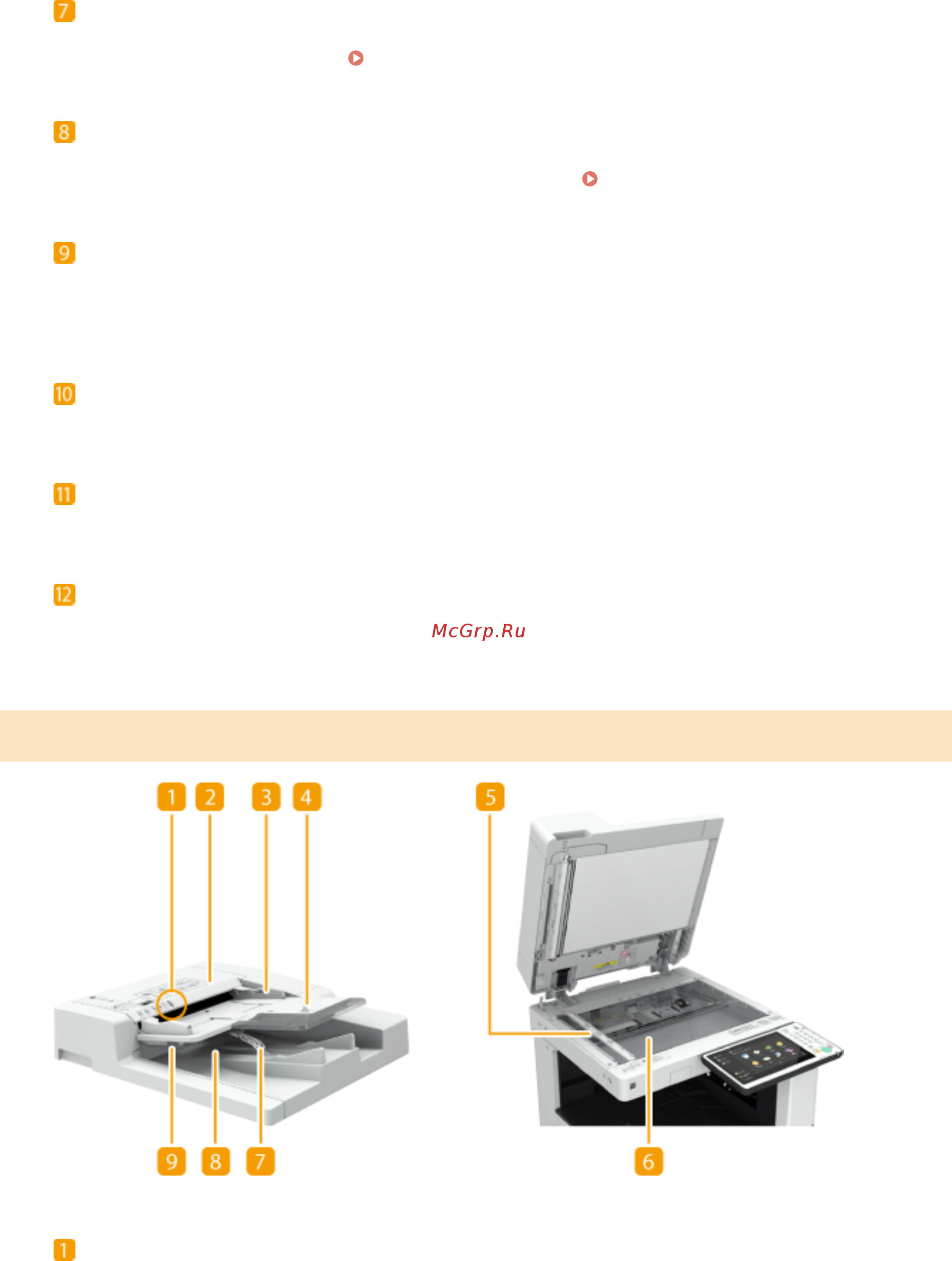 7

8

9

10

11

12

McGrp.Ru

1 2 3 4

5

9 8 7

6

1