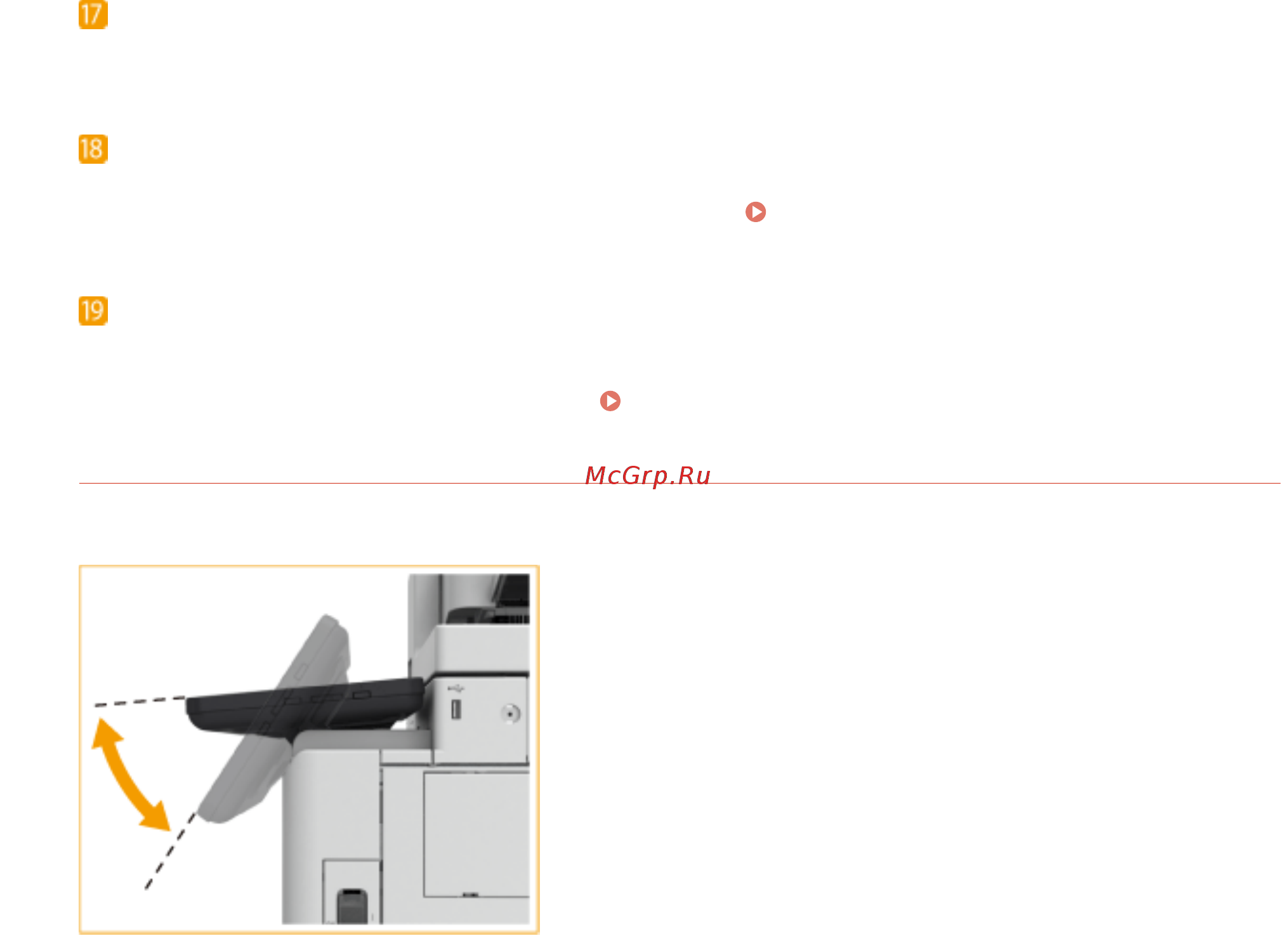 17

18

19

McGrp.Ru