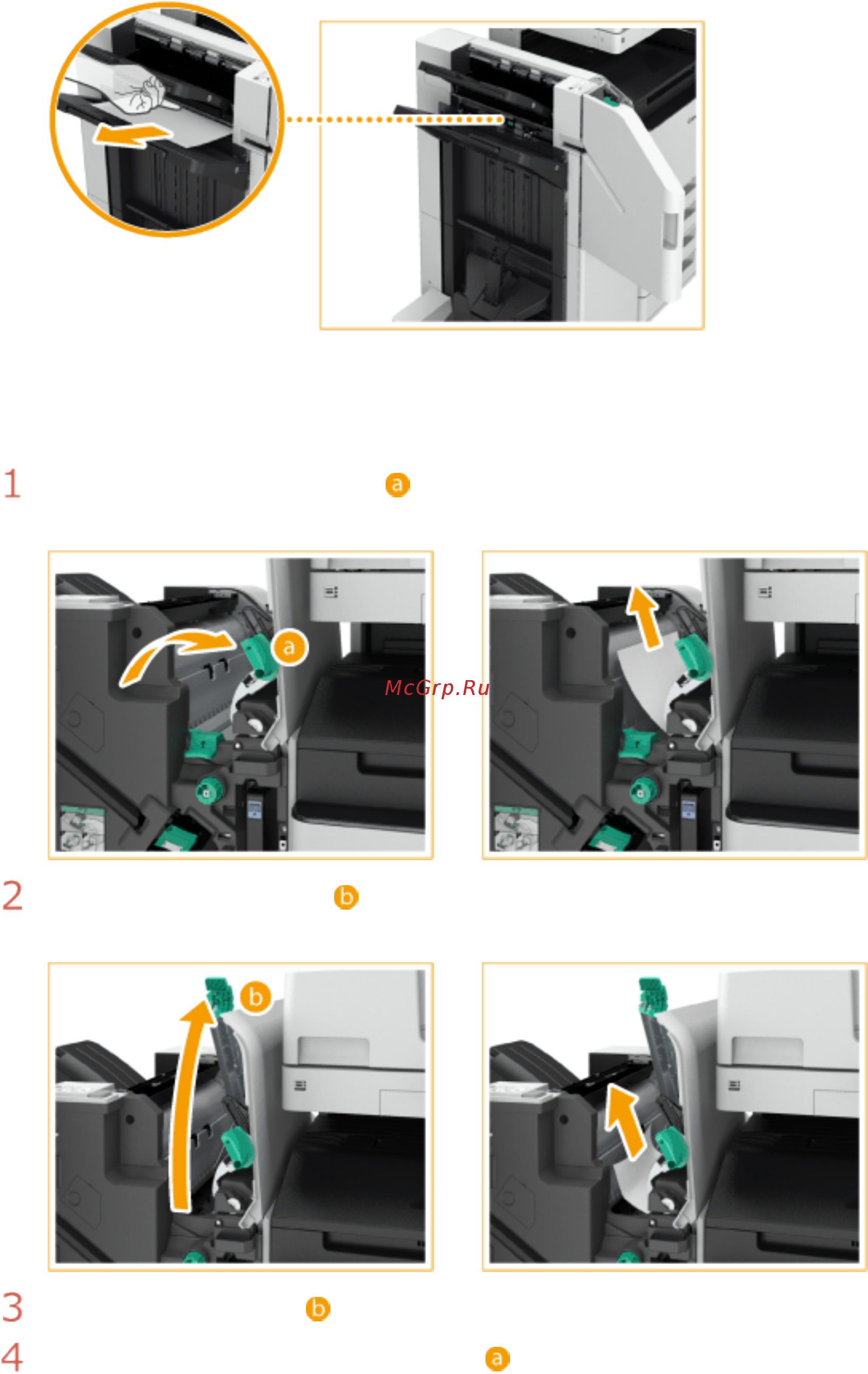 1 a

a

McGrp.Ru

2 b

b

3 b

4 a