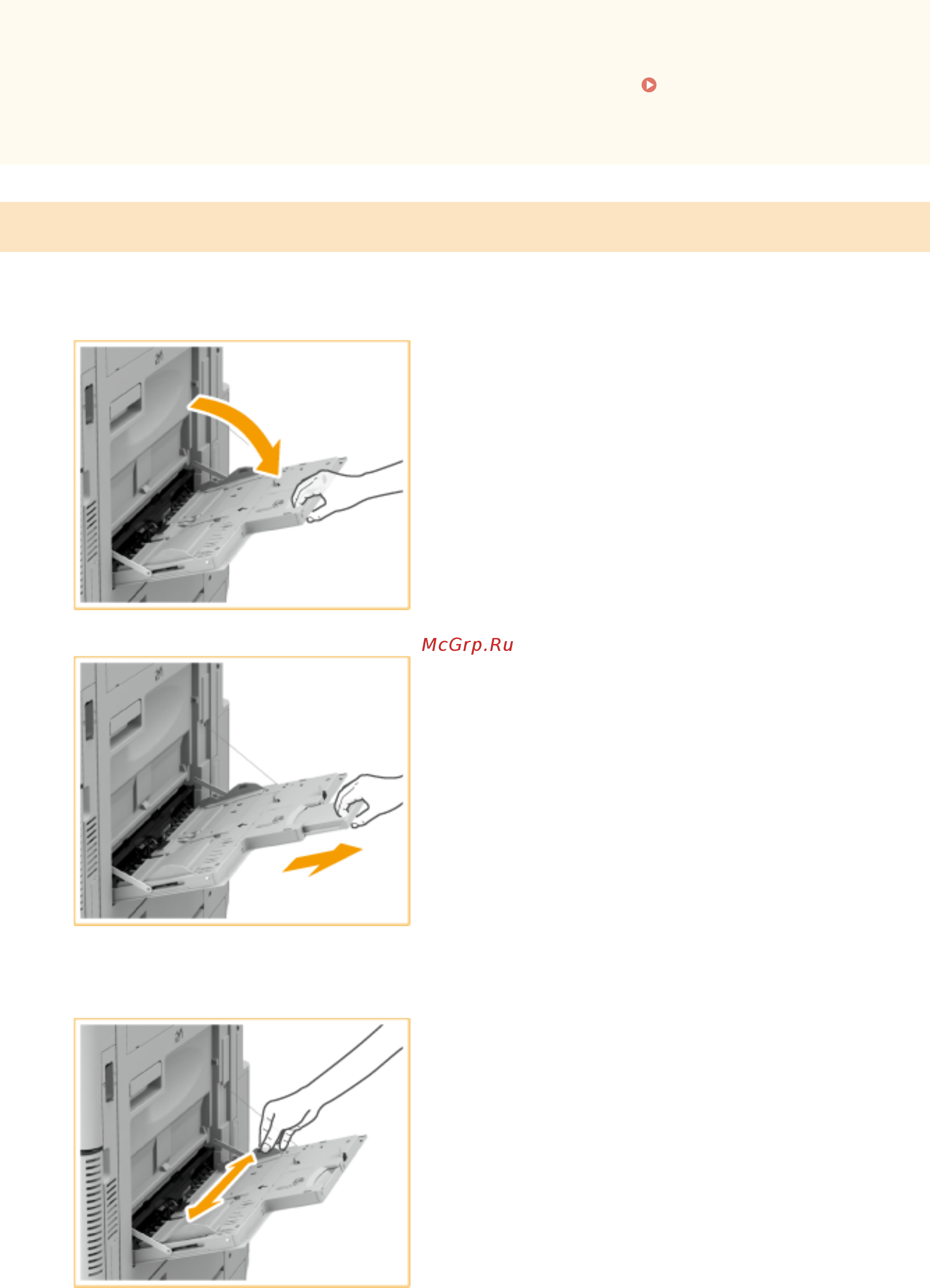 McGrp.Ru