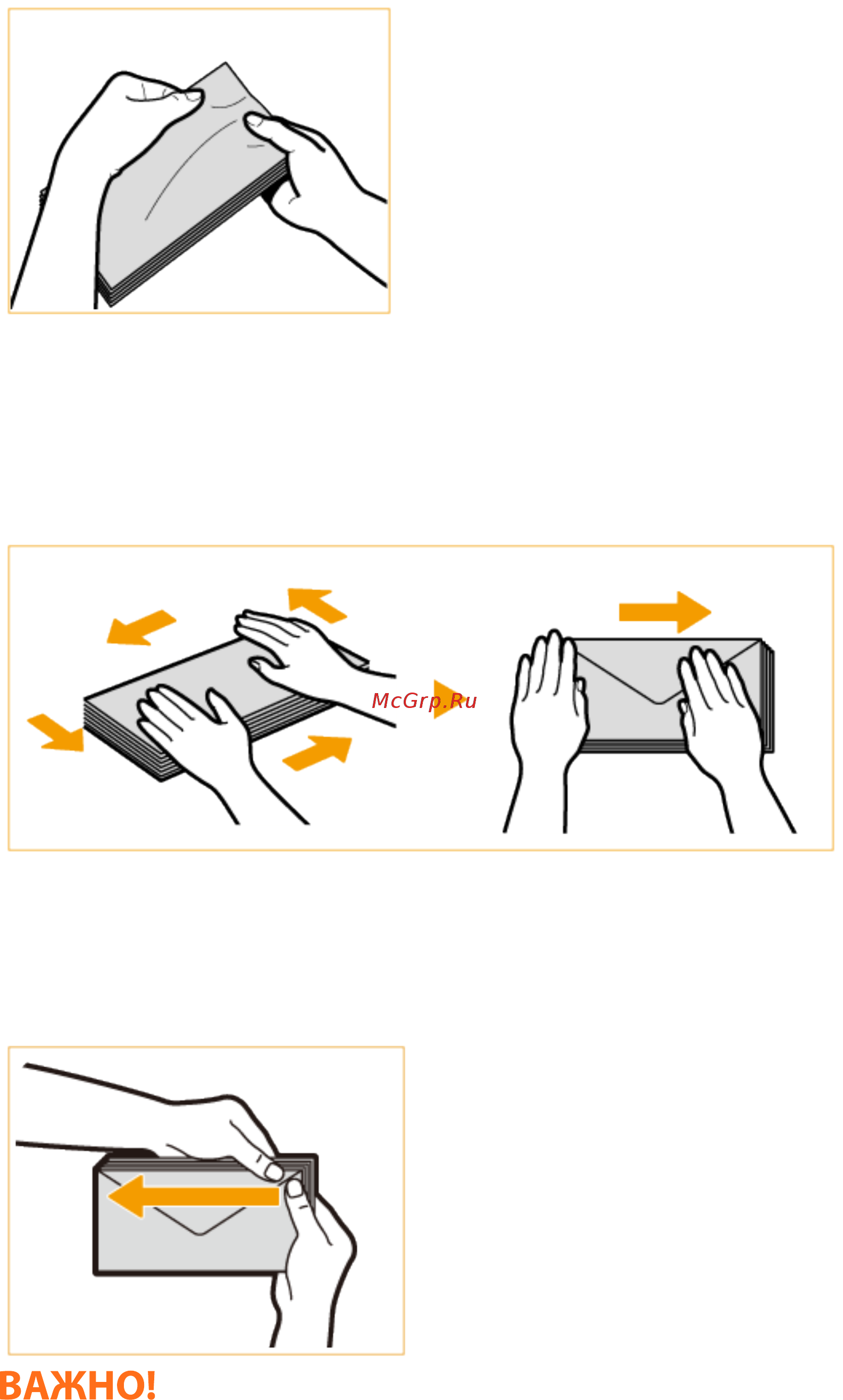 McGrp.Ru

ВАЖНО!