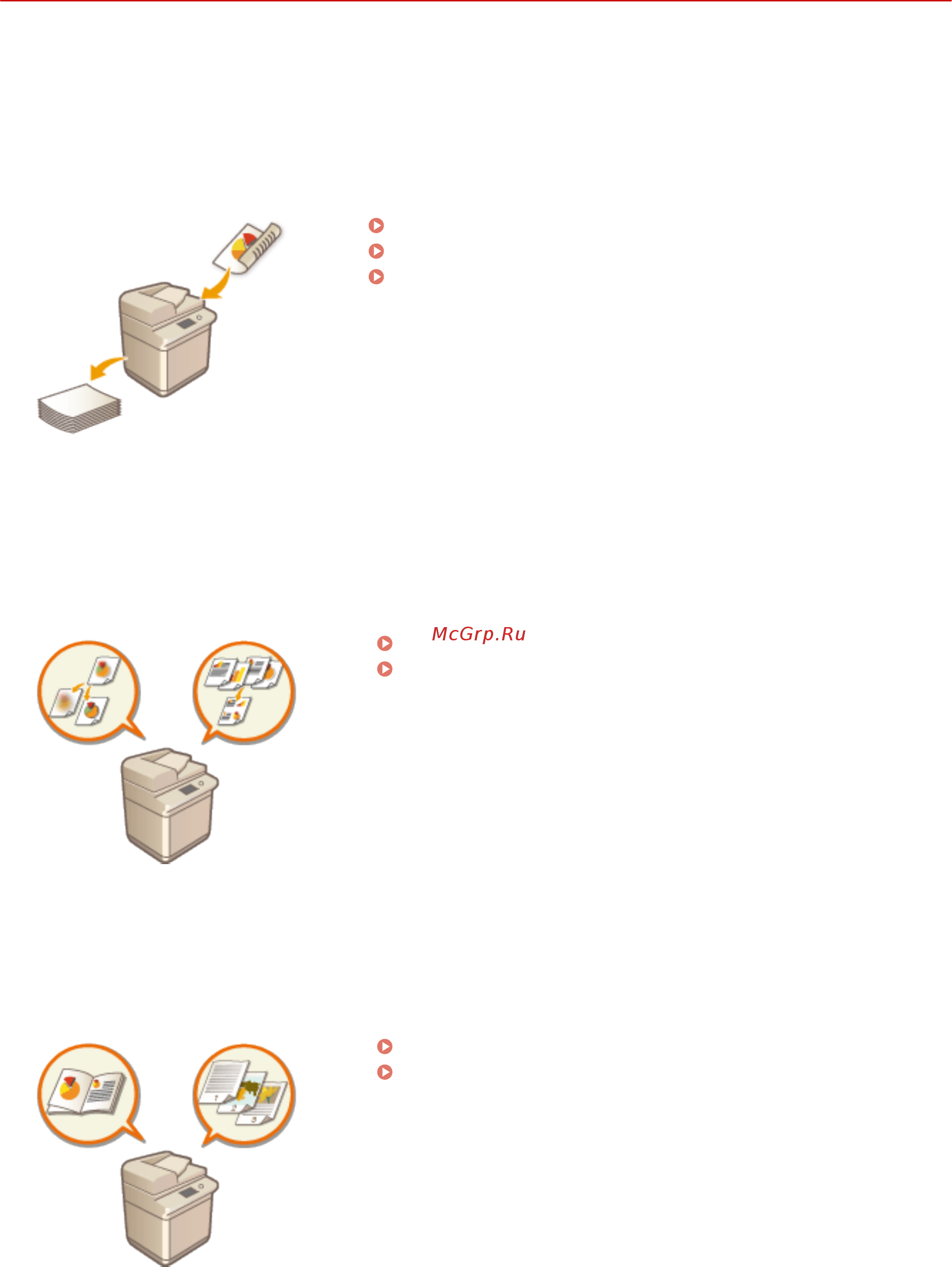 McGrp.Ru