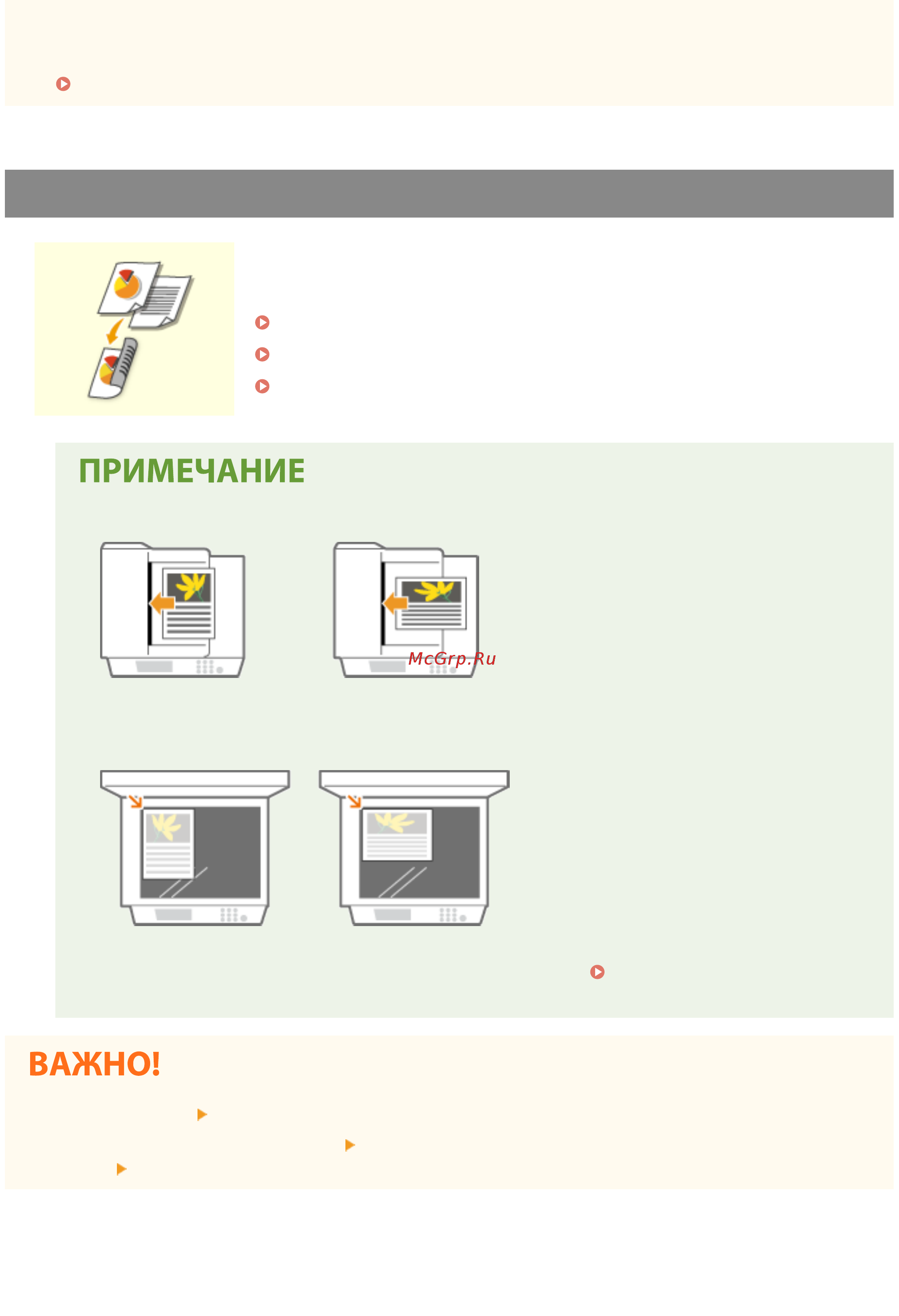 ПРИМЕЧАНИЕ

McGrp.Ru

ВАЖНО!