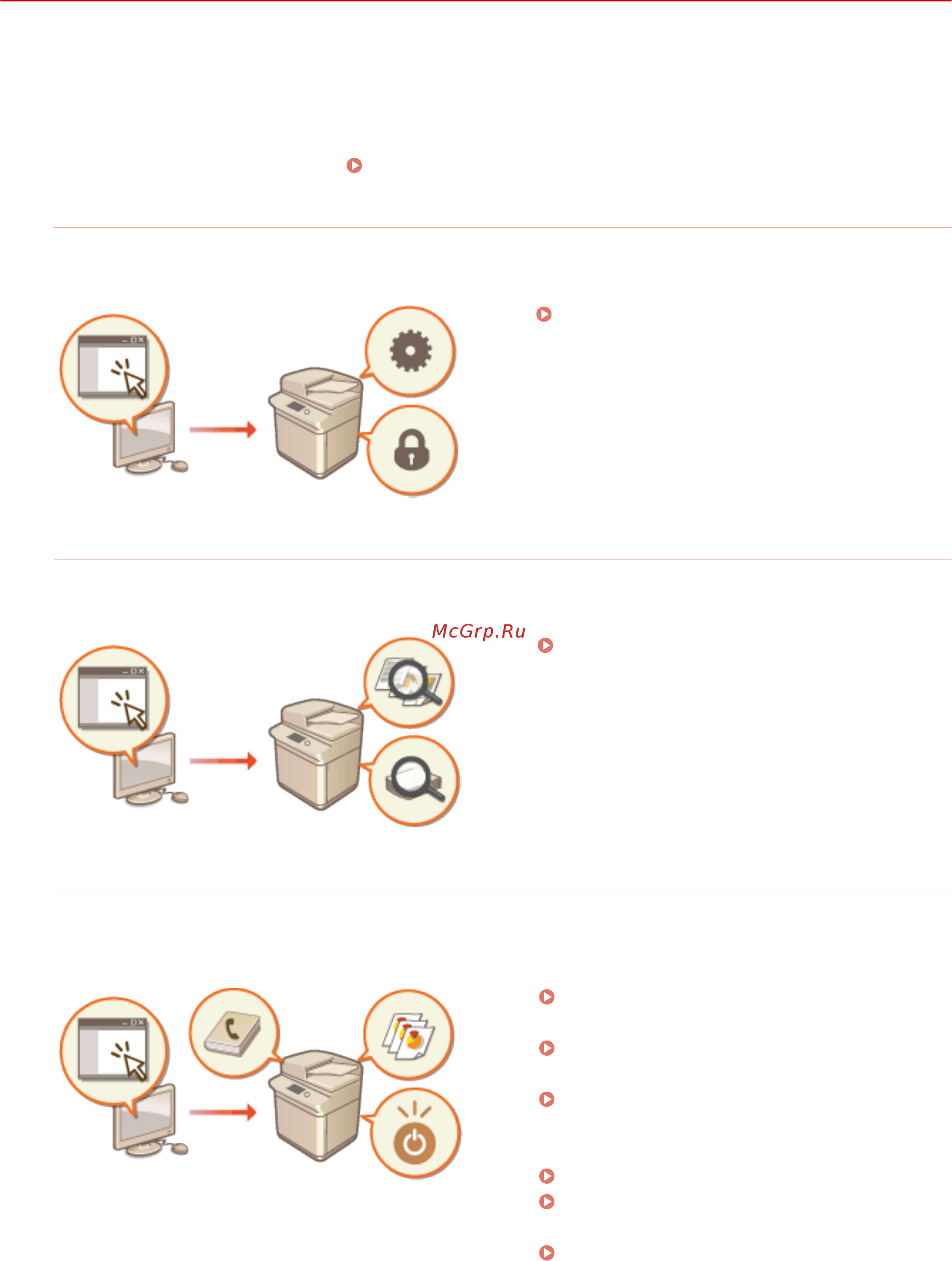 McGrp.Ru