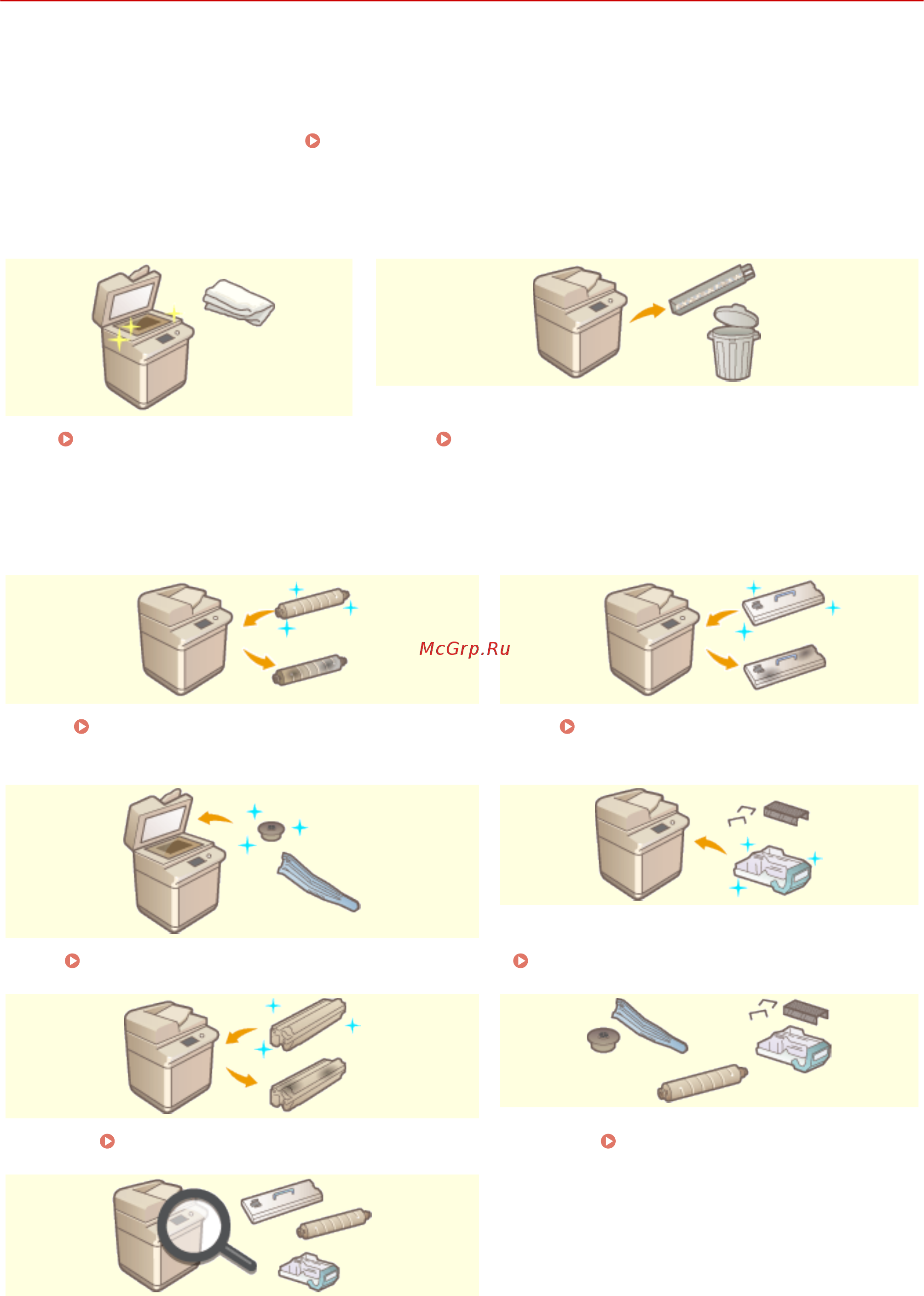 McGrp.Ru