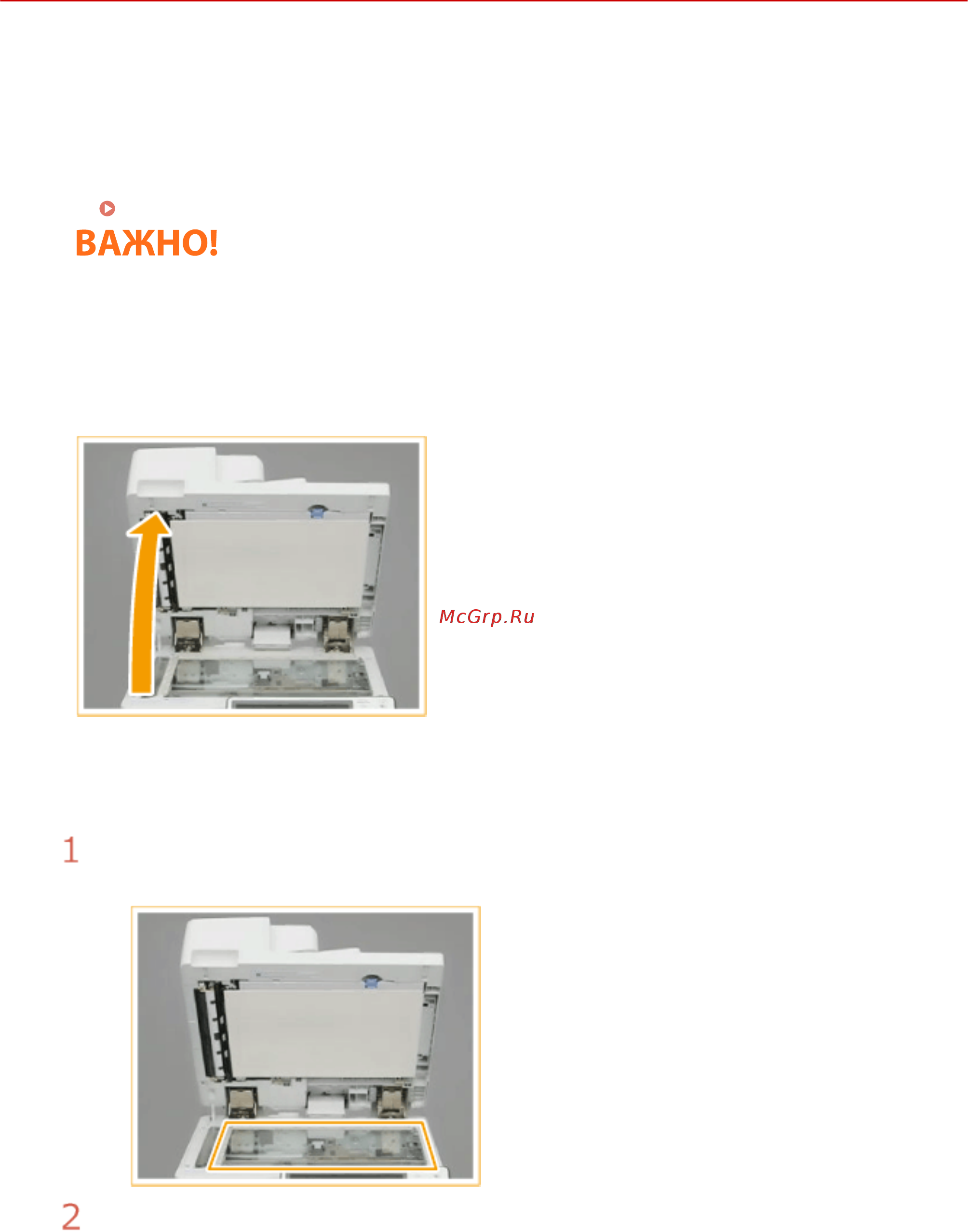 ВАЖНО!

McGrp.Ru

1

2