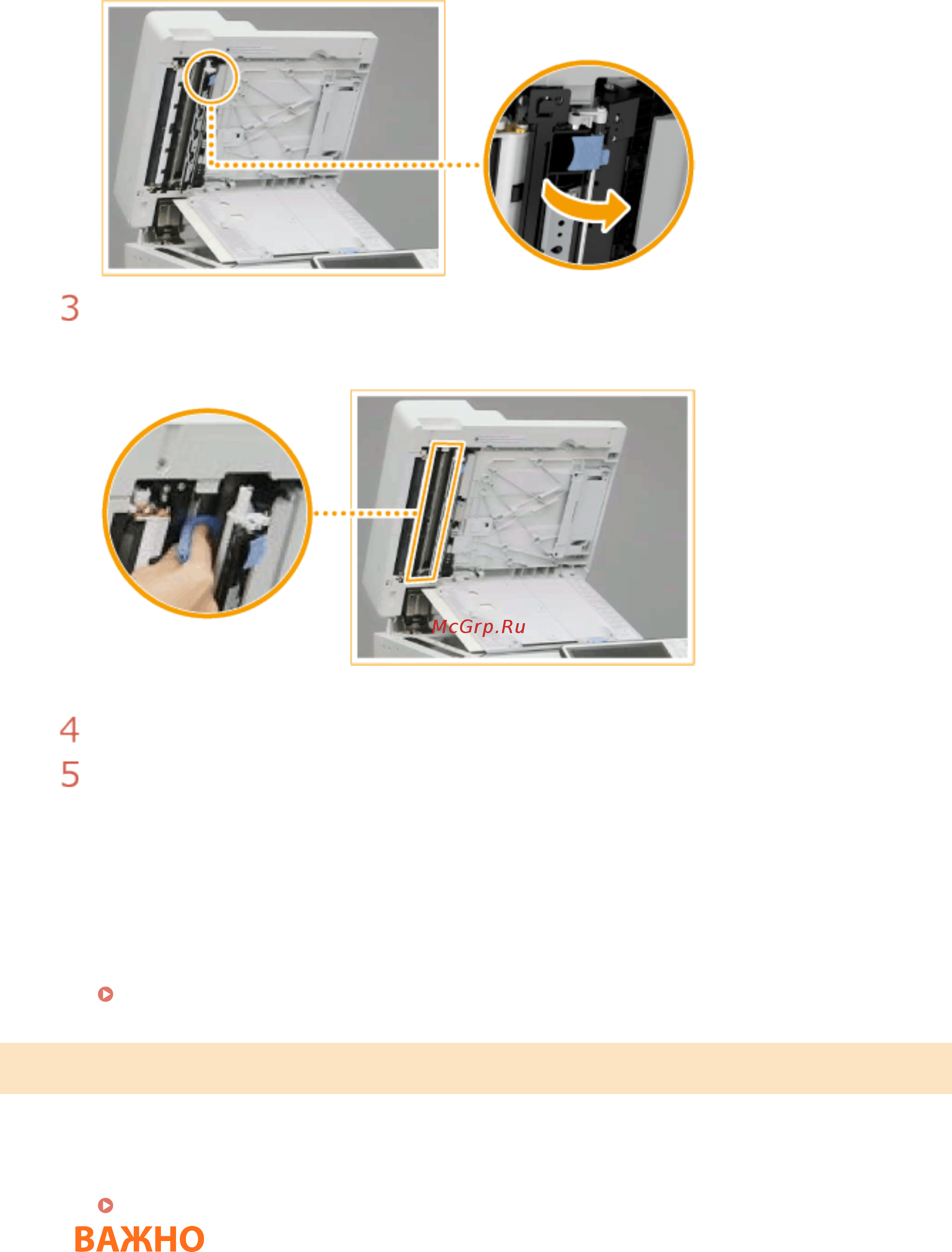 3

McGrp.Ru

4

5

ВАЖНО