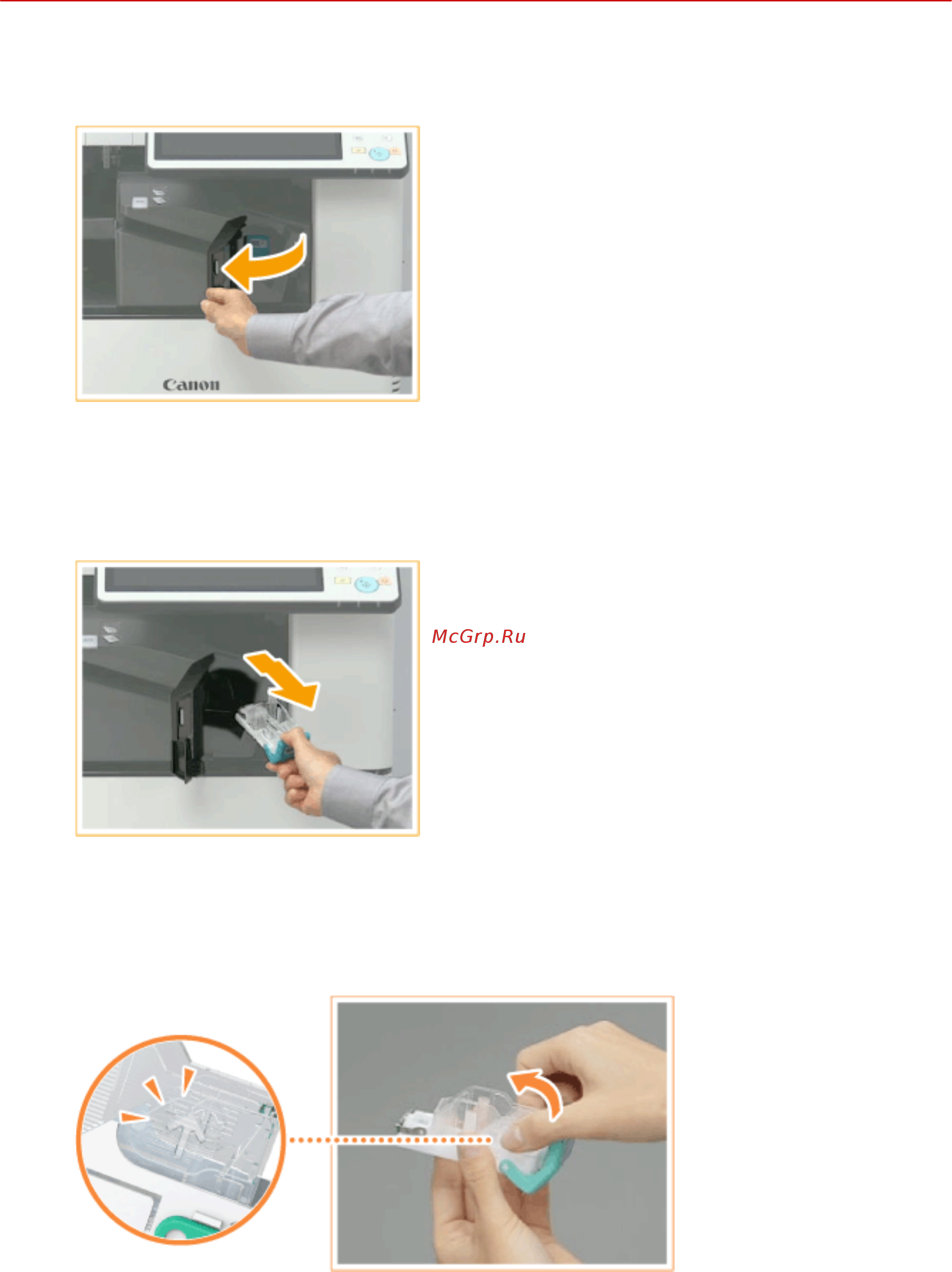 Canon

McGrp.Ru