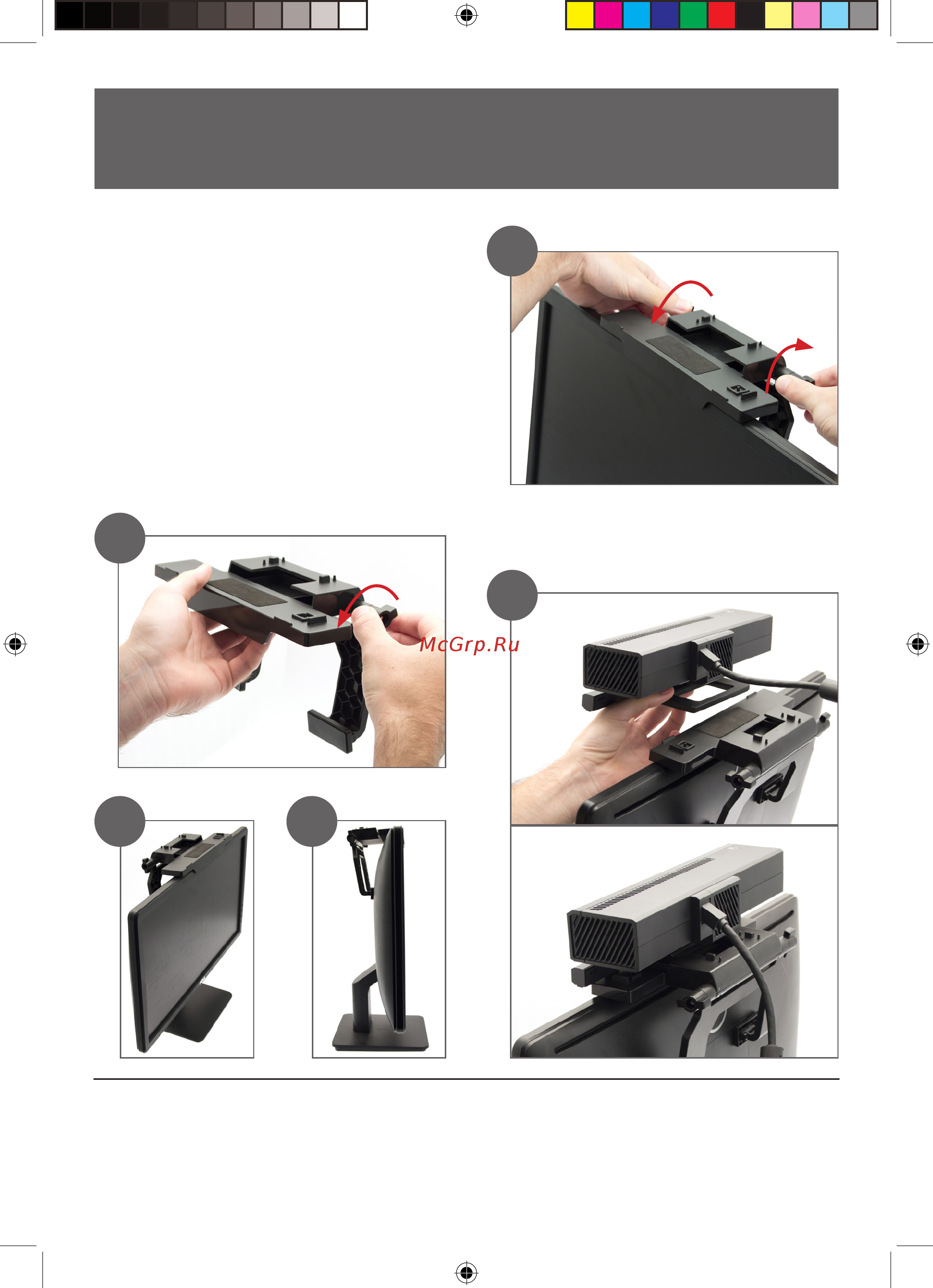 McGrp.Ru