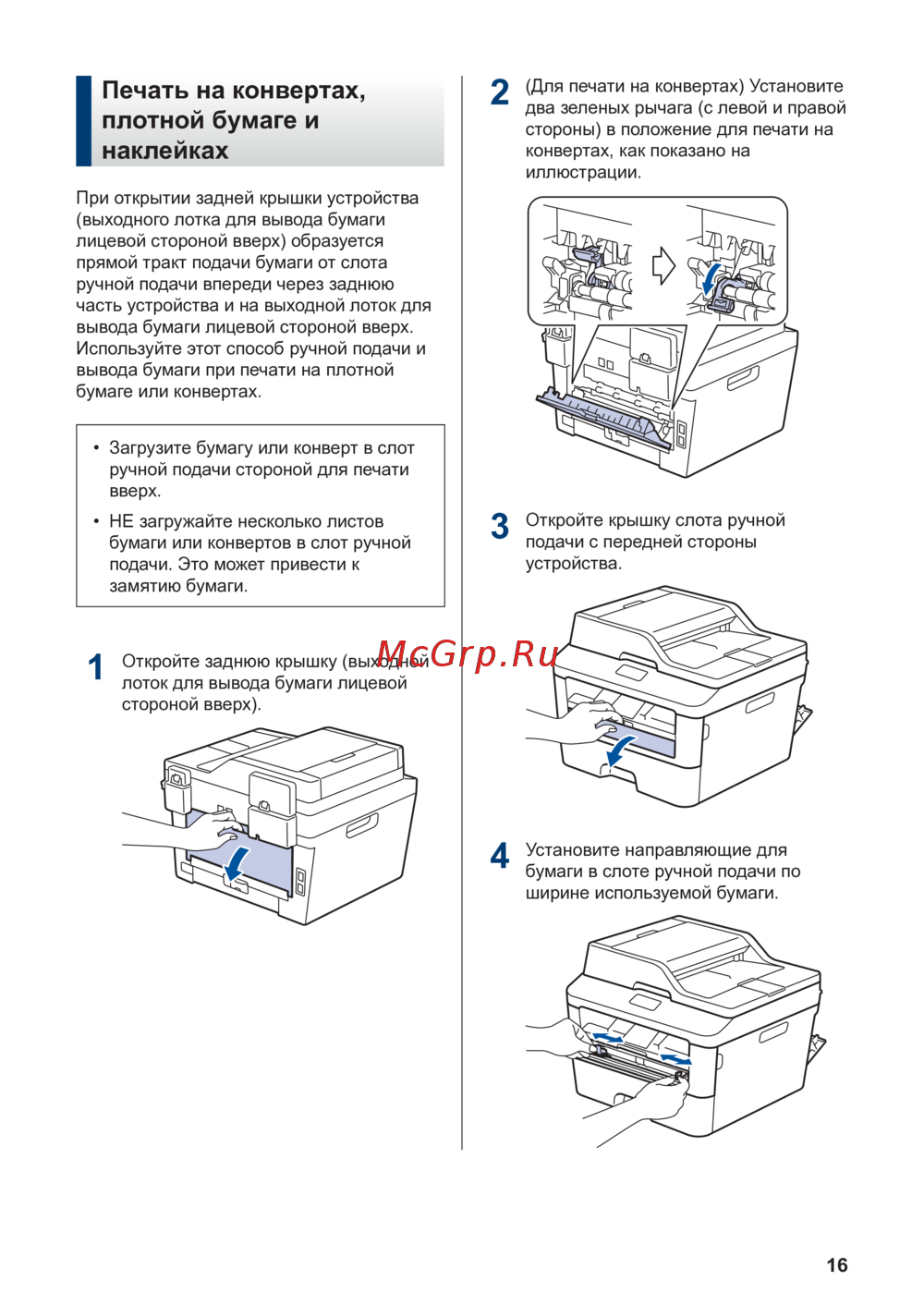 Печать на конвертах, плотной бумаге и наклейках

При открытии задней крышки устройства (выходного лотка для вывода бумаги лицевой стороной вверх) образуется прямой тракт подачи бумаги от слота ручной подачи впереди через заднюю часть устройства и на выходной лоток для вывода бумаги лицевой стороной вверх. Используйте этот способ ручной подачи и вывода бумаги при печати на плотной бумаге или конвертах.

• Загрузите бумагу или конверт в слот ручной подачи стороной для печати вверх.
• НЕ загружайте несколько листов бумаги или конвертов в слот ручной подачи. Это может привести к замятию бумаги.

1 Откройте заднюю крышку (выходной лоток для вывода бумаги лицевой стороной вверх).

McGrp.Ru

2 (Для печати на конвертах) Установите два зеленых рычага (с левой и правой стороны) в положение для печати на конвертах, как показано на иллюстрации.

3 Откройте крышку слота ручной подачи с передней стороны устройства.

4 Установите направляющие для бумаги в слоте ручной подачи по ширине используемой бумаги.

16