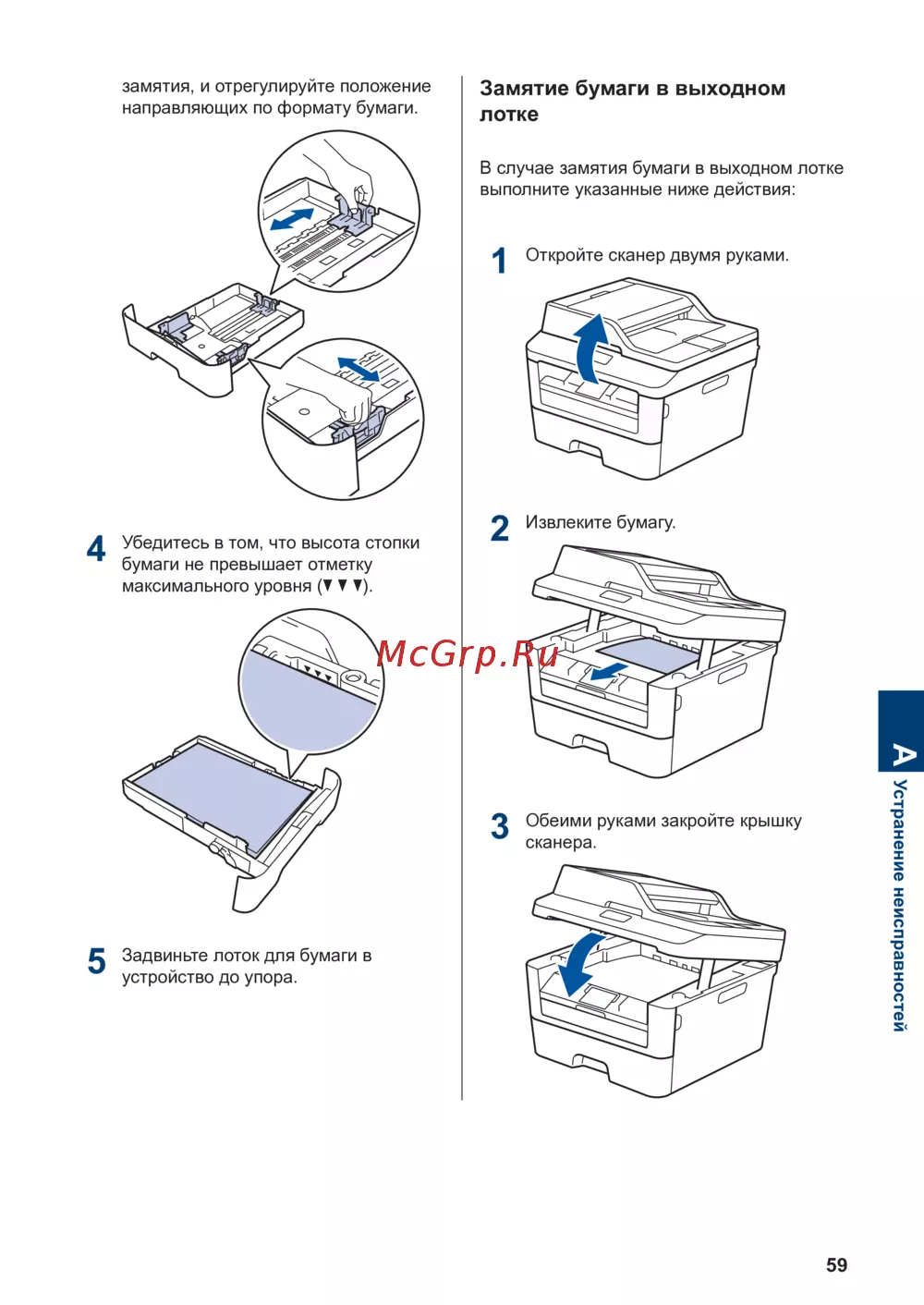 замятия, и отрегулируйте положение направляющих по формату бумаги.

4 Убедитесь в том, что высота стопки бумаги не превышает отметку максимального уровня (▼▼▼).

5 Задвиньте лоток для бумаги в устройство до упора.

Замятие бумаги в выходном лотке

В случае замятия бумаги в выходном лотке выполните указанные ниже действия:

1 Откройте сканер двумя руками.

2 Извлеките бумагу.

McGrp.Ru

3 Обеими руками закройте крышку сканера.

A Устранение неисправностей

59