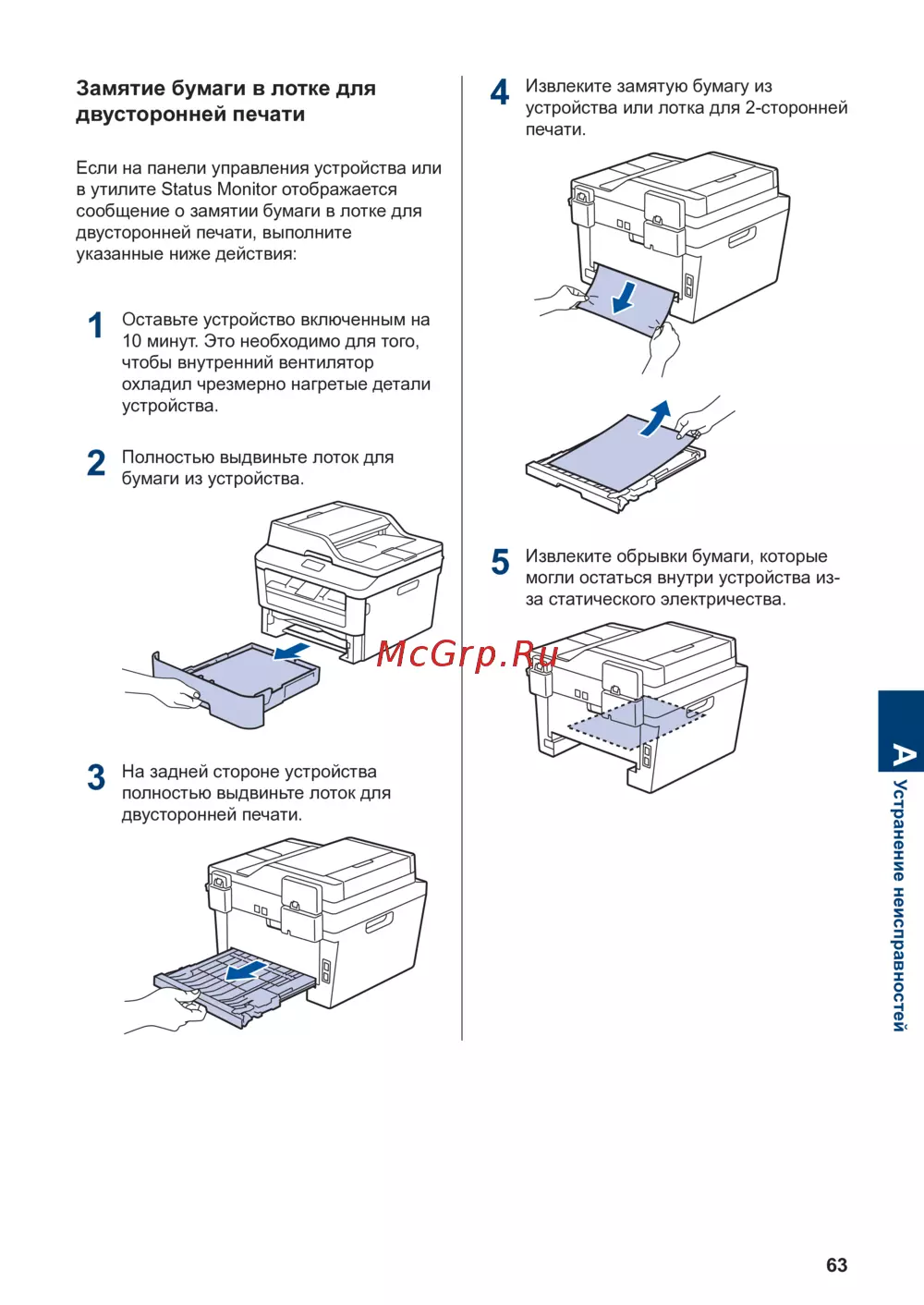 Замятие бумаги в лотке для двусторонней печати

Если на панели управления устройства или в утилите Status Monitor отображается сообщение о замятии бумаги в лотке для двусторонней печати, выполните указанные ниже действия:

1 Оставьте устройство включенным на 10 минут. Это необходимо для того, чтобы внутренний вентилятор охладил чрезмерно нагретые детали устройства.

2 Полностью выдвиньте лоток для бумаги из устройства.

3 На задней стороне устройства полностью выдвиньте лоток для двусторонней печати.

4 Извлеките замятую бумагу из устройства или лотка для 2-сторонней печати.

5 Извлеките обрывки бумаги, которые могли остаться внутри устройства из-за статического электричества.

McGrp.Ru

A Устранение неисправностей

63