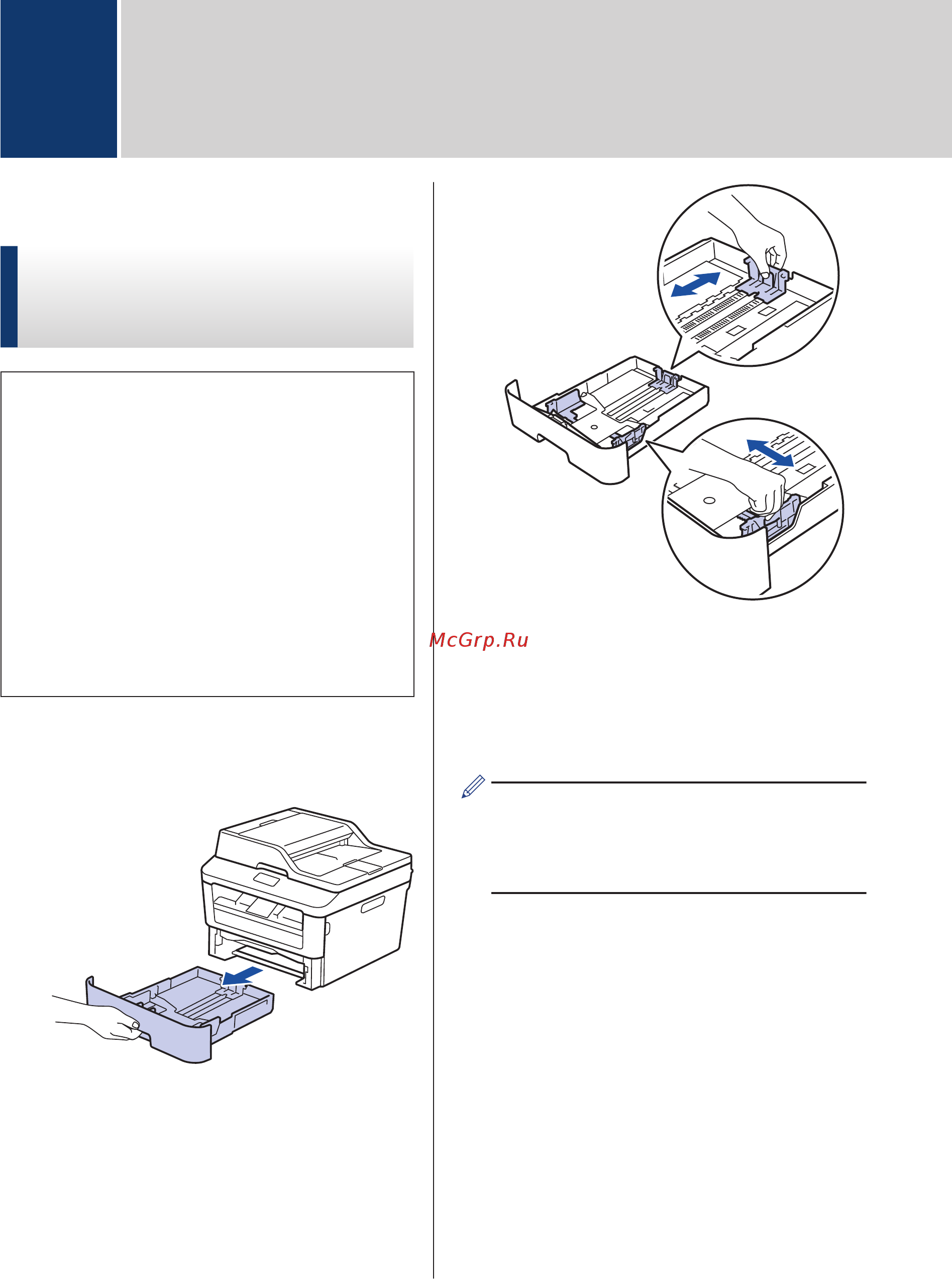 McGrp.Ru