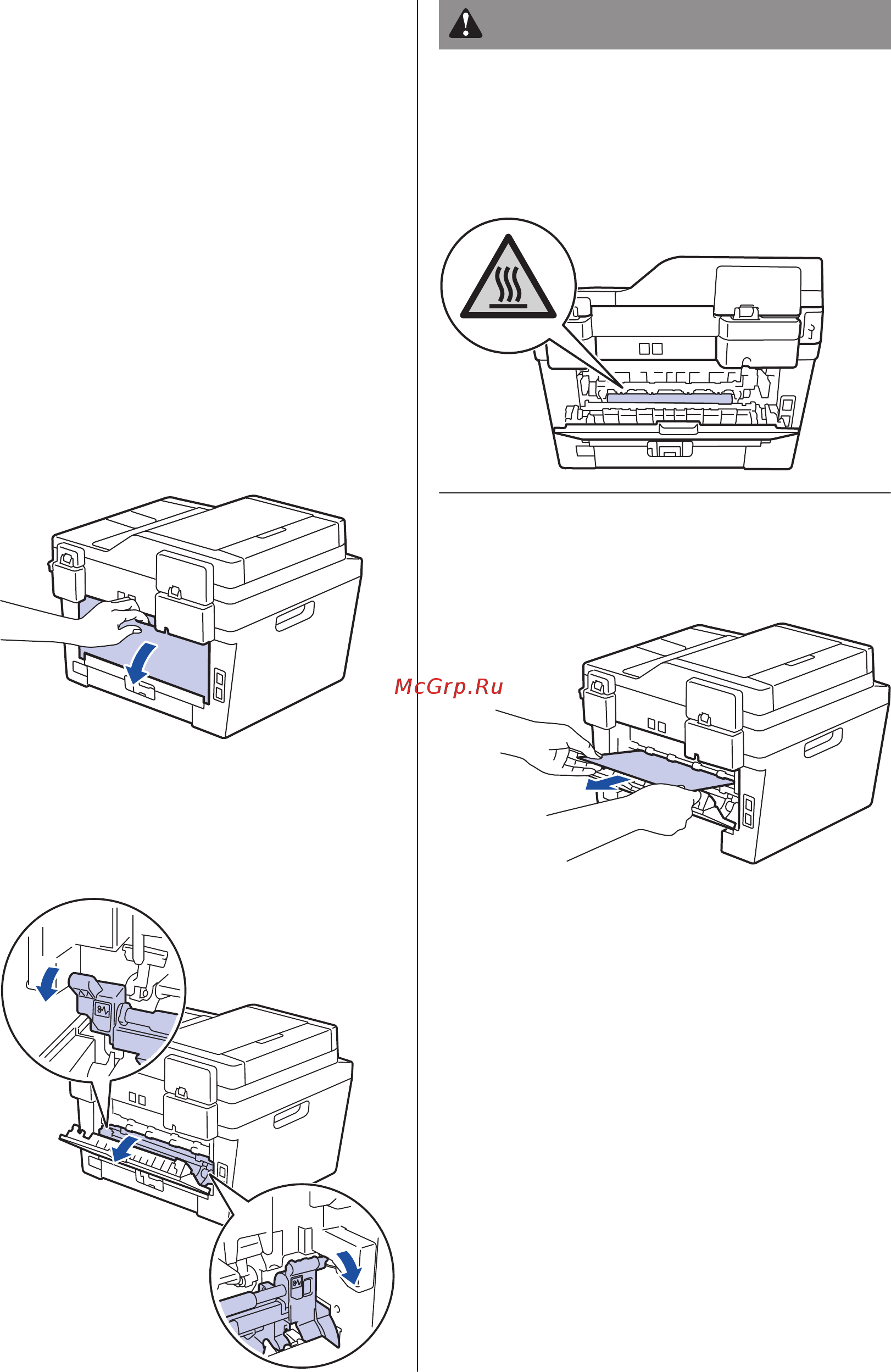 McGrp.Ru