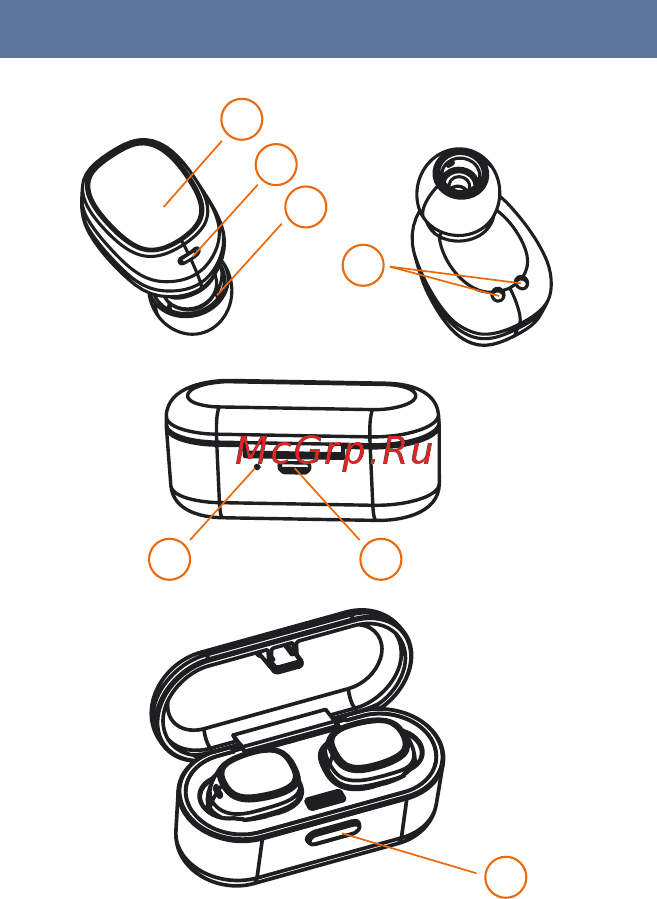 McGrp.Ru